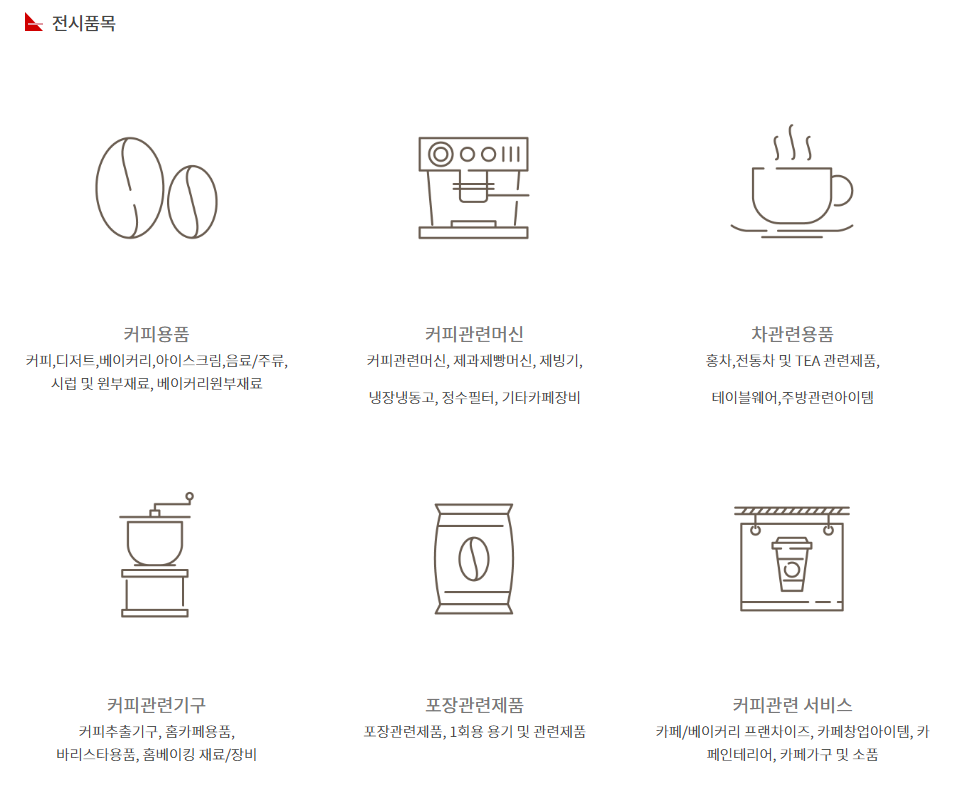 전시품목

커피용품
커피,디저트,베이커리,아이스크림,음료/주류, 시럽 및 원부재료, 베이커리원부재료

커피관련머신
커피관련머신, 제과제빵머신, 제빙기,

냉장냉동고, 정수필터, 기타카페장비

차관련용품
홍차,전통차 및 TEA 관련제품,

테이블웨어,주방관련아이템

커피관련기구
커피추출기구, 홈카페용품, 바리스타용품, 홈베이킹 재료/장비

포장관련제품
포장관련제품, 1회용 용기 및 관련제품

커피관련 서비스
카페/베이커리 프랜차이즈, 카페창업아이템, 카페인테리어, 카페가구 및 소품