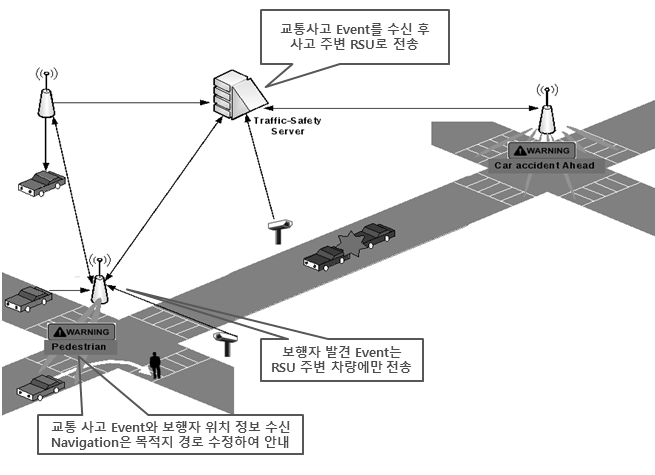 교통사고 Event를 수신 후
사고 주변 RSU로 전송

Traffic-Safety
Server

WARNING
Car accident Ahead

WARNING
Pedestrian

보행자 발견 Event는
RSU 주변 차량에만 전송

교통 사고 Event와 보행자 위치 정보 수신
Navigation은 목적지 경로 수정하여 안내