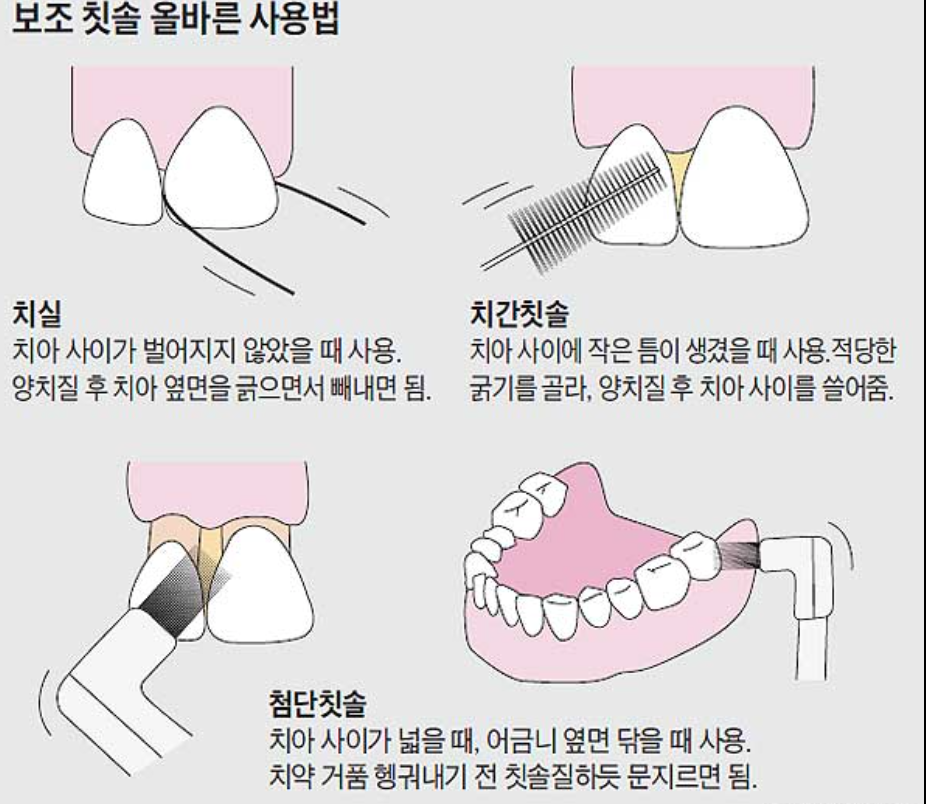 보조 칫솔 올바른 사용법

치실
치아 사이가 벌어지지 않았을 때 사용. 양치질 후 치아 옆면을 긁으면서 빼내면 됨.

치간칫솔
치아 사이에 작은 틈이 생겼을 때 사용.적당한 굵기를 골라, 양치질 후 치아 사이를 쓸어줌.

첨단칫솔
치아 사이가 넓을 때, 어금니 옆면 닦을 때 사용. 치약 거품 헹궈내기 전 칫솔질하듯 문지르면 됨.