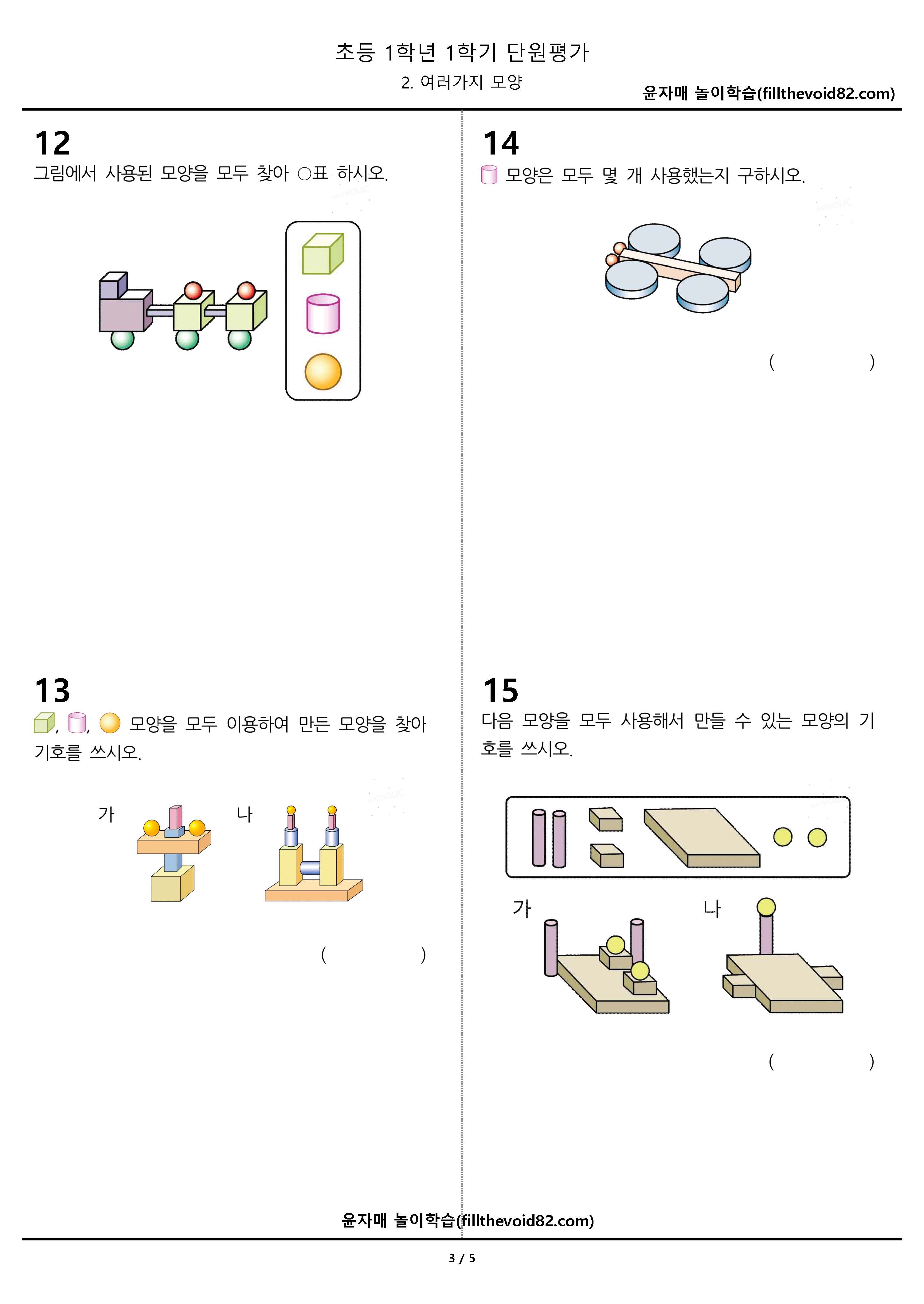 초등 1학년 1학기 단원평가

2. 여러가지 모양

윤자매 놀이학습(fillthevoid82.com)

12

그림에서 사용된 모양을 모두 찾아 ○표 하시오.

13

, , 모양을 모두 이용하여 만든 모양을 찾아 기호를 쓰시오.

가 나

( )

14

모양은 모두 몇 개 사용했는지 구하시오.

( )

15

다음 모양을 모두 사용해서 만들 수 있는 모양의 기호를 쓰시오.

가 나

( )

윤자매 놀이학습(fillthevoid82.com)

3 / 5