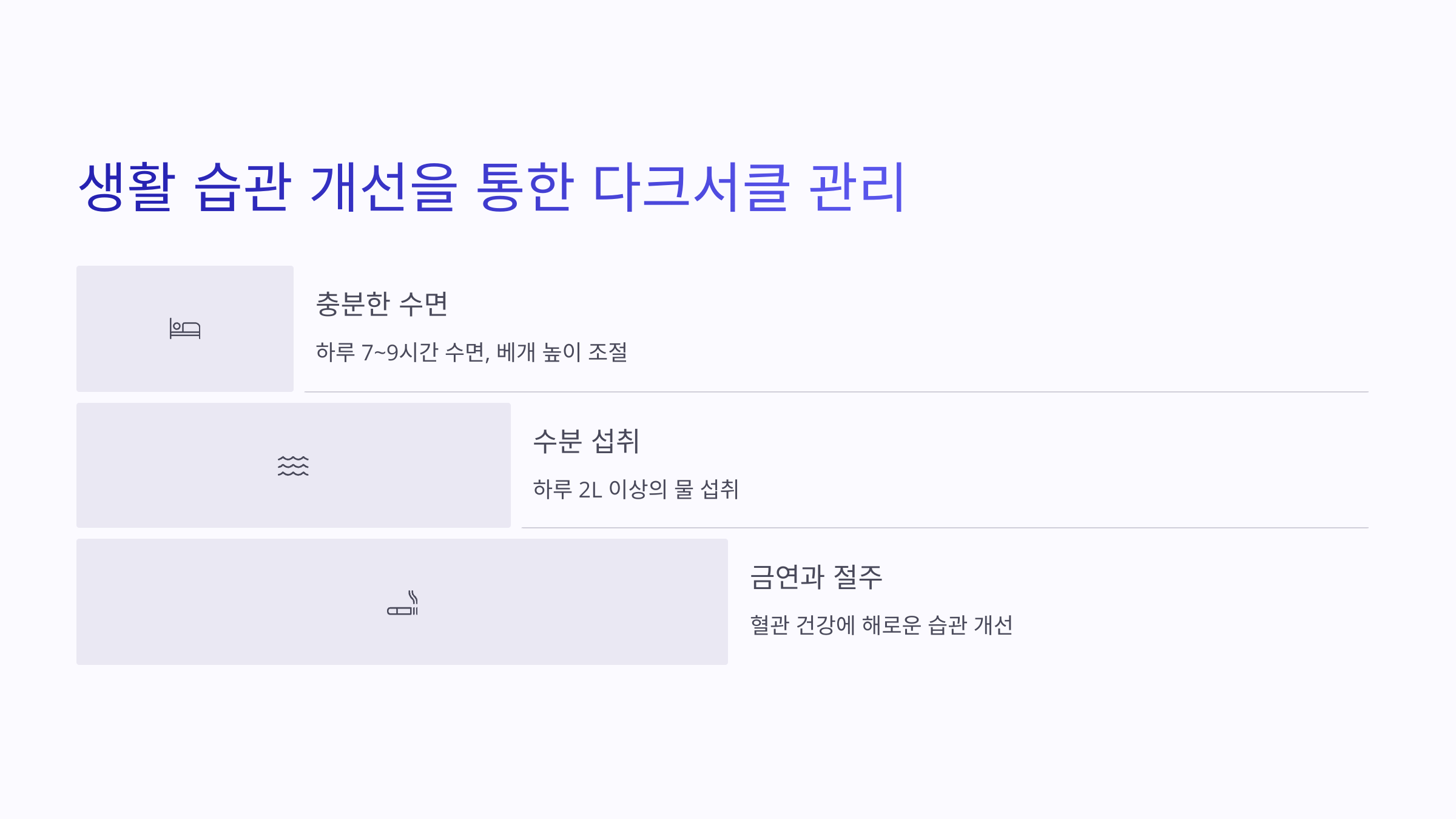 생활 습관 개선을 통한 다크서클 관리

충분한 수면

하루 7~9시간 수면, 베개 높이 조절

수분 섭취

하루 2L 이상의 물 섭취

금연과 절주

혈관 건강에 해로운 습관 개선