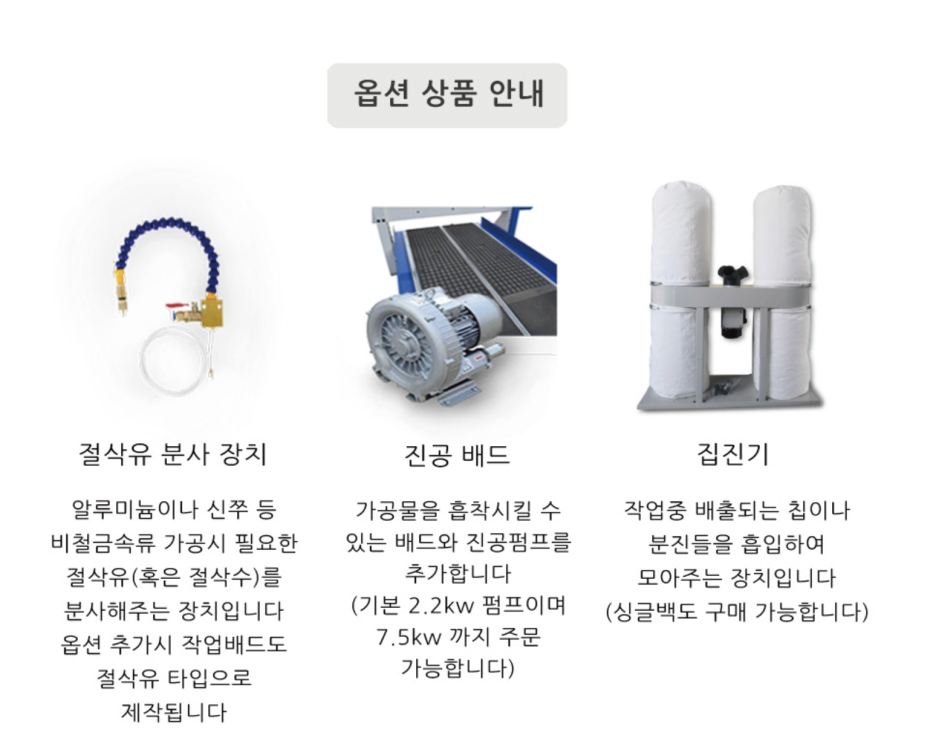 옵션 상품 안내

절삭유 분사 장치

알루미늄이나 신쭈 등 비철금속류 가공시 필요한 절삭유(혹은 절삭수)를 분사해주는 장치입니다 옵션 추가시 작업배드도 절삭유 타입으로 제작됩니다

진공 배드

가공물을 흡착시킬 수 있는 배드와 진공펌프를 추가합니다 (기본 2.2kw 펌프이며 7.5kw 까지 주문 가능합니다)

집진기

작업중 배출되는 칩이나 분진들을 흡입하여 모아주는 장치입니다 (싱글백도 구매 가능합니다)