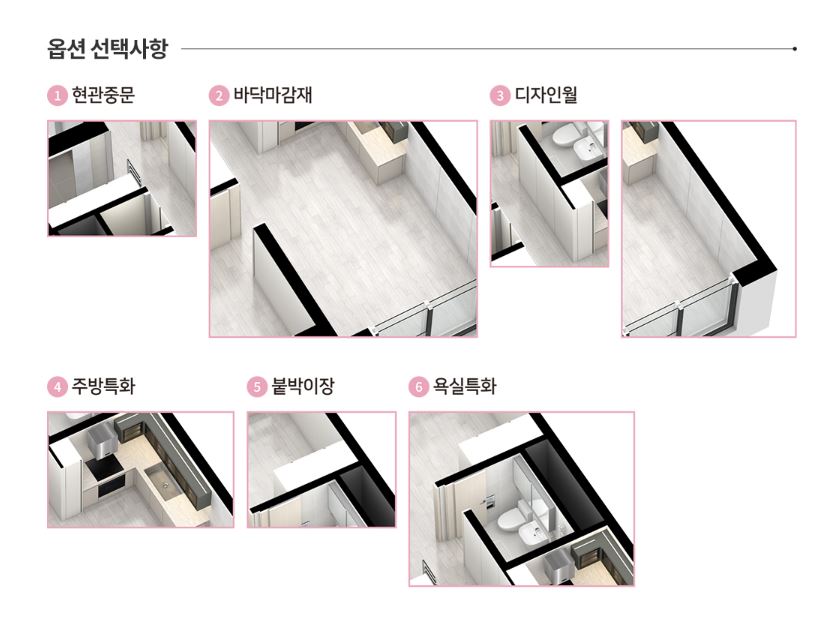 옵션 선택사항

1 현관중문

2 바닥마감재

3 디자인월

4 주방특화

5 붙박이장

6 욕실특화