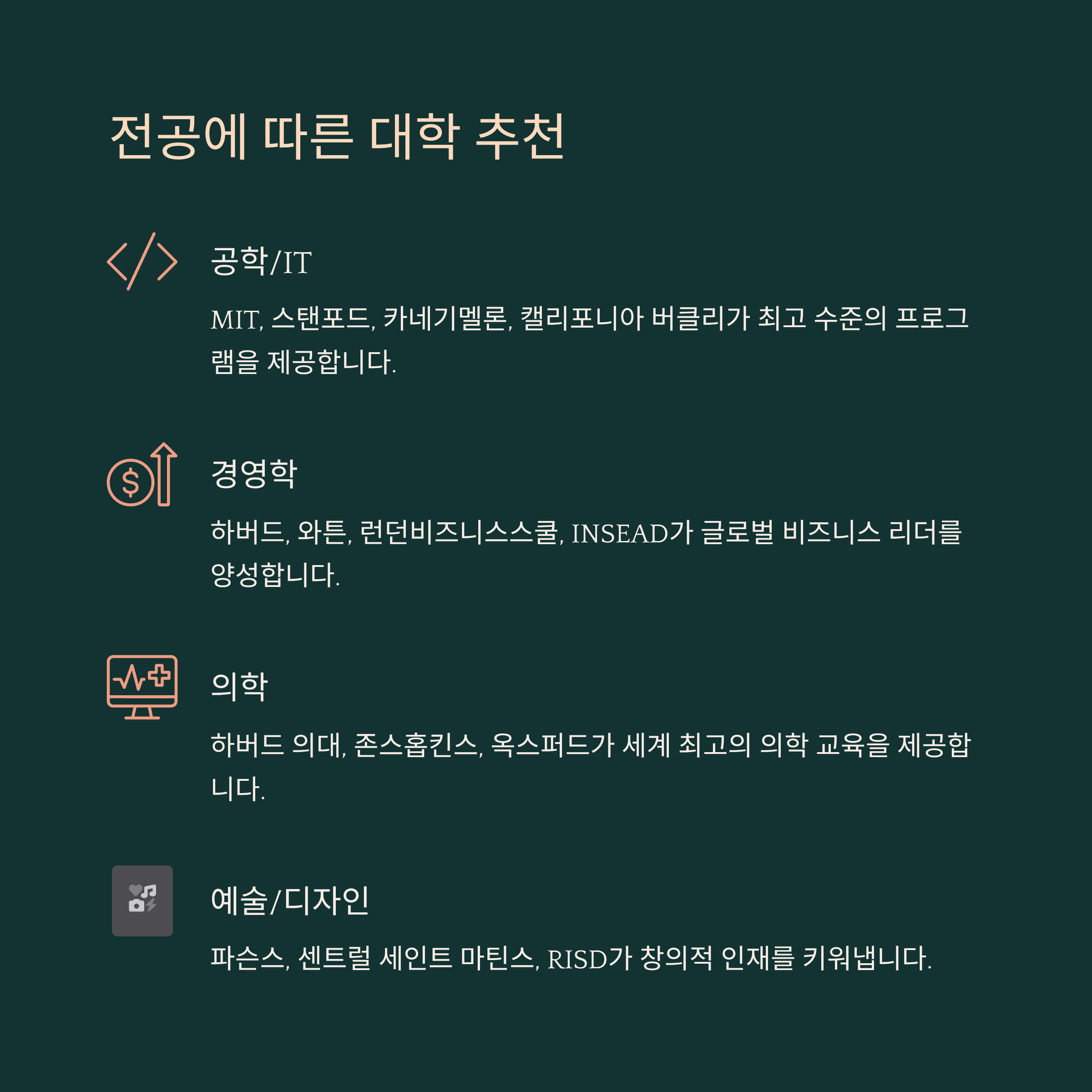 전공에 따른 대학 추천

공학/IT

MIT, 스탠포드, 카네기멜론, 캘리포니아 버클리가 최고 수준의 프로그램을 제공합니다.

경영학

하버드, 와튼, 런던비즈니스스쿨, INSEAD가 글로벌 비즈니스 리더를 양성합니다.

의학

하버드 의대, 존스홉킨스, 옥스퍼드가 세계 최고의 의학 교육을 제공합니다.

예술/디자인

파슨스, 센트럴 세인트 마틴스, RISD가 창의적 인재를 키워냅니다.