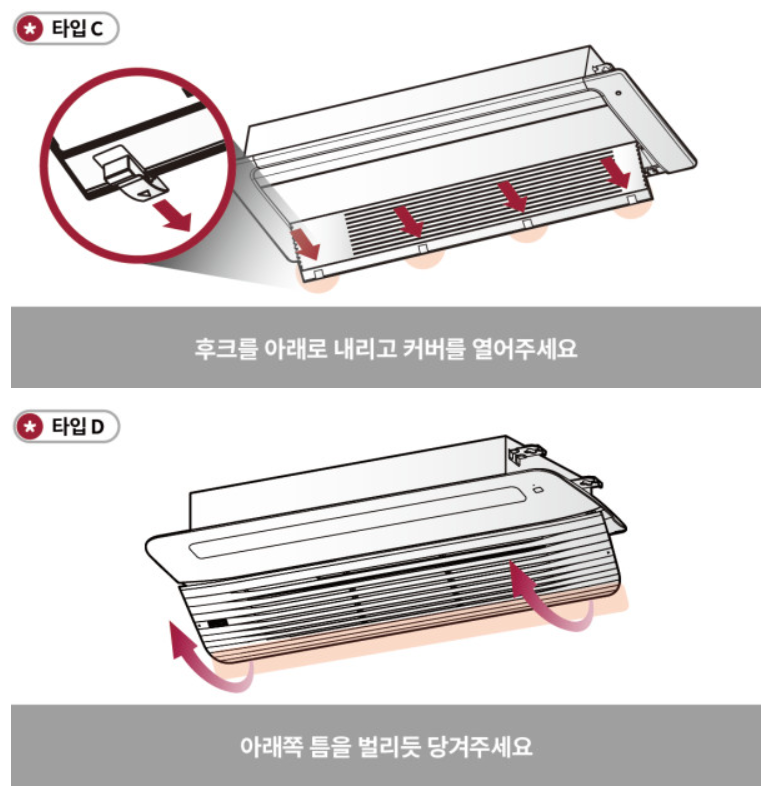 타입 C

후크를 아래로 내리고 커버를 열어주세요

타입 D

아래쪽 틈을 벌리듯 당겨주세요