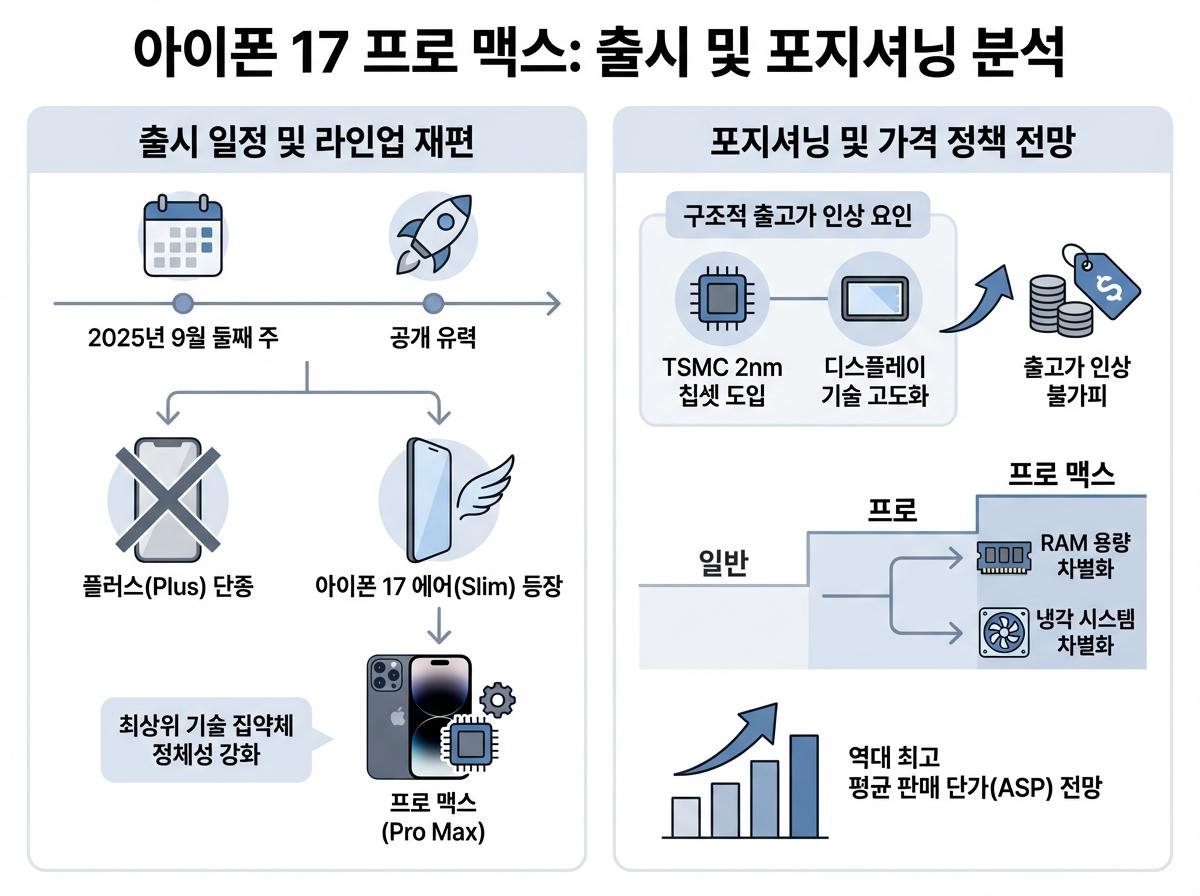 아이폰 17 프로 맥스: 출시 및 포지셔닝 분석

출시 일정 및 라인업 재편

2025년 9월 둘째 주

공개 유력

플러스(Plus) 단종

아이폰 17 에어(Slim) 등장

최상위 기술 집약체 정체성 강화

프로 맥스 (Pro Max)

포지셔닝 및 가격 정책 전망

구조적 출고가 인상 요인

TSMC 2nm 칩셋 도입

디스플레이 기술 고도화

출고가 인상 불가피

일반

프로

프로 맥스

RAM 용량 차별화

냉각 시스템 차별화

역대 최고 평균 판매 단가(ASP) 전망