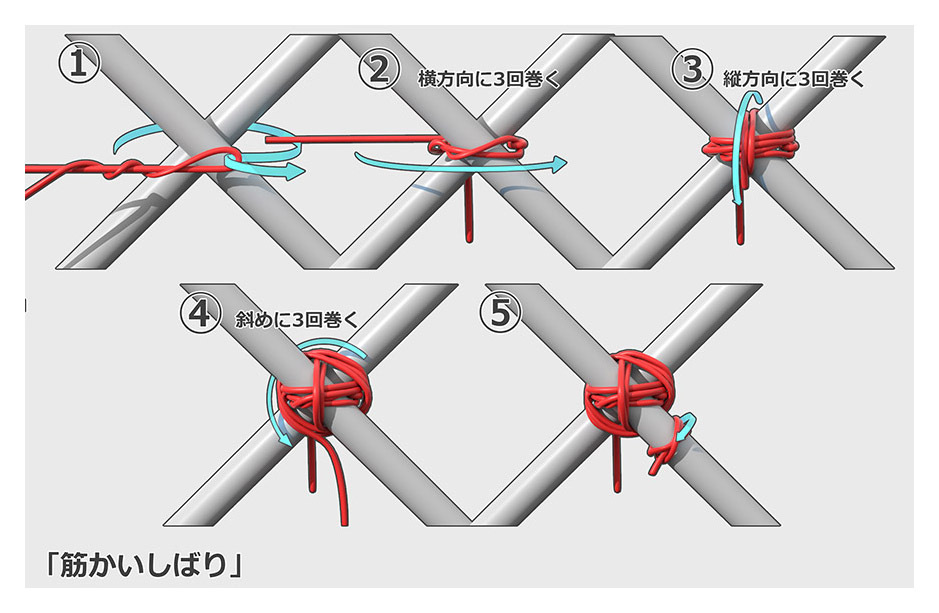 ①

② 横方向に3回巻く

③ 縦方向に3回巻く

④ 斜めに3回巻く

⑤

「筋かいしばり」