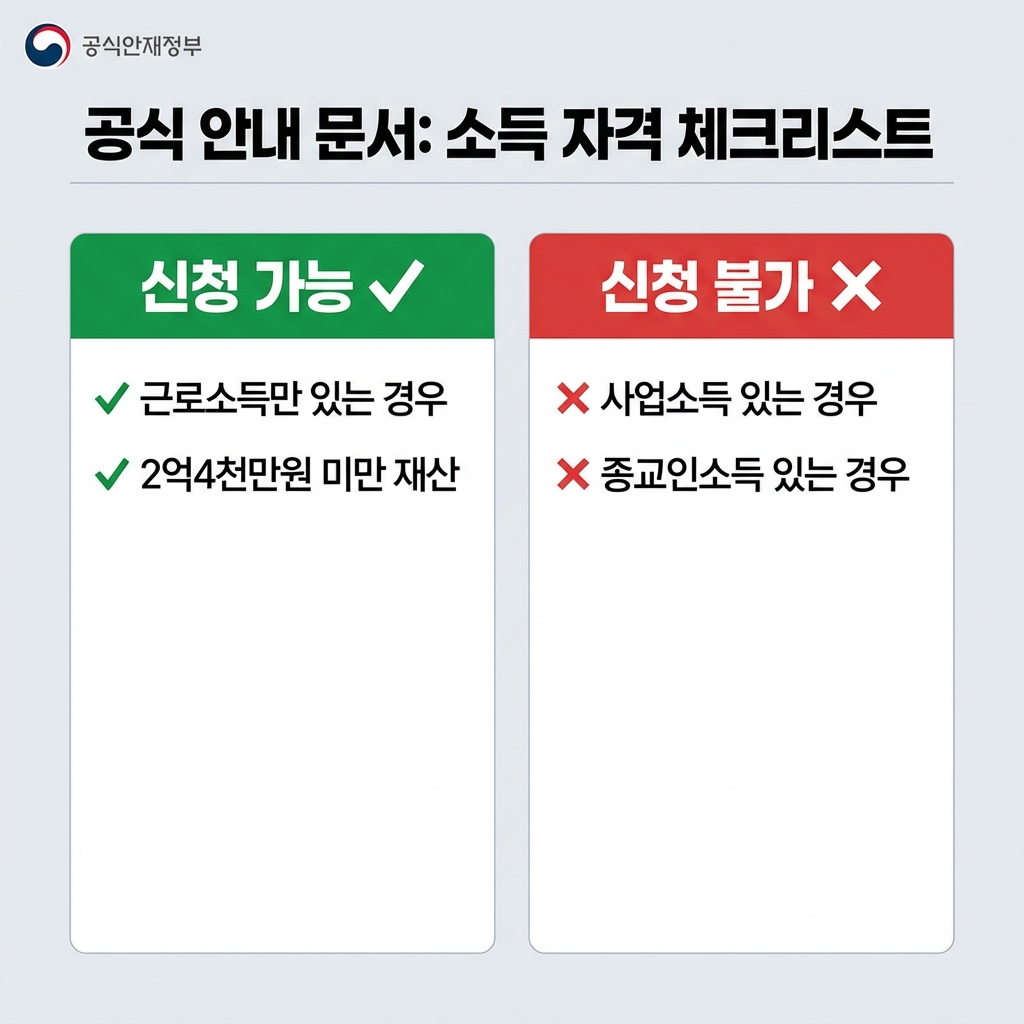 공식안재정부

공식 안내 문서: 소득 자격 체크리스트

신청 가능 ✓

✓ 근로소득만 있는 경우

✓ 2억4천만원 미만 재산

신청 불가 ✕

✕ 사업소득 있는 경우

✕ 종교인소득 있는 경우