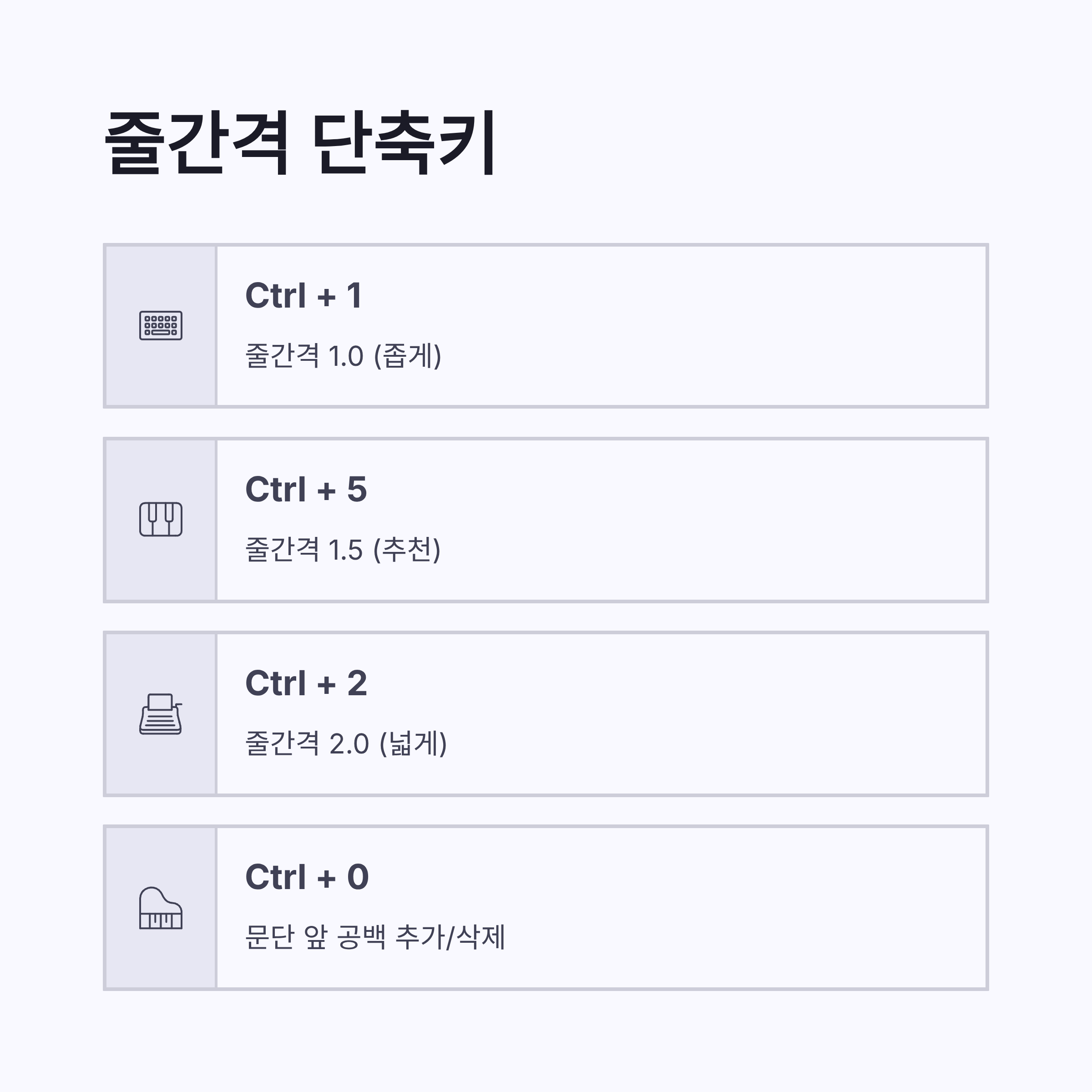 줄간격 단축키

Ctrl + 1

줄간격 1.0 (좁게)

Ctrl + 5

줄간격 1.5 (추천)

Ctrl + 2

줄간격 2.0 (넓게)

Ctrl + 0

문단 앞 공백 추가/삭제