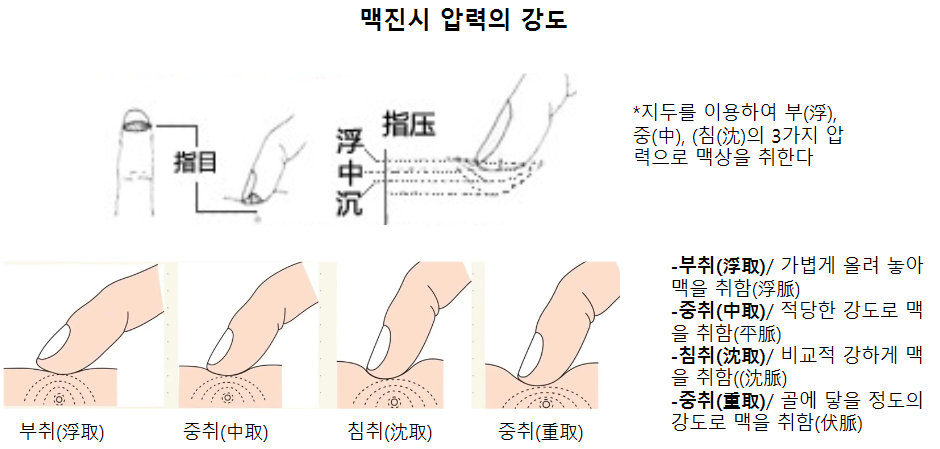 맥진시 압력의 강도

指目

指压

浮
中
沉

*지두를 이용하여 부(浮), 중(中), (침(沈)의 3가지 압력으로 맥상을 취한다

부취(浮取)

중취(中取)

침취(沈取)

중취(重取)

-부취(浮取)/ 가볍게 올려 놓아 맥을 취함(浮脈)
-중취(中取)/ 적당한 강도로 맥을 취함(平脈)
-침취(沈取)/ 비교적 강하게 맥을 취함((沈脈)
-중취(重取)/ 골에 닿을 정도의 강도로 맥을 취함(伏脈)