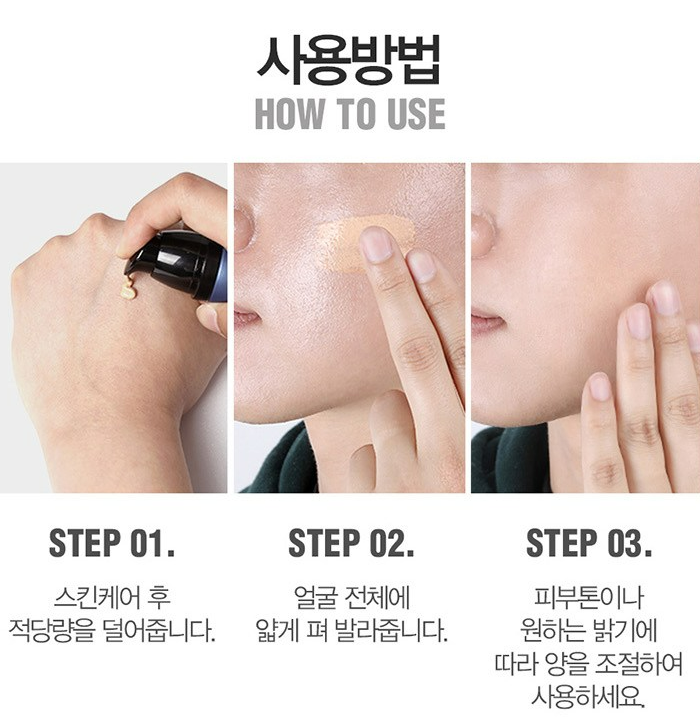 사용방법
HOW TO USE

STEP 01.
스킨케어 후
적당량을 덜어줍니다.

STEP 02.
얼굴 전체에
얇게 펴 발라줍니다.

STEP 03.
피부톤이나
원하는 밝기에
따라 양을 조절하여
사용하세요.