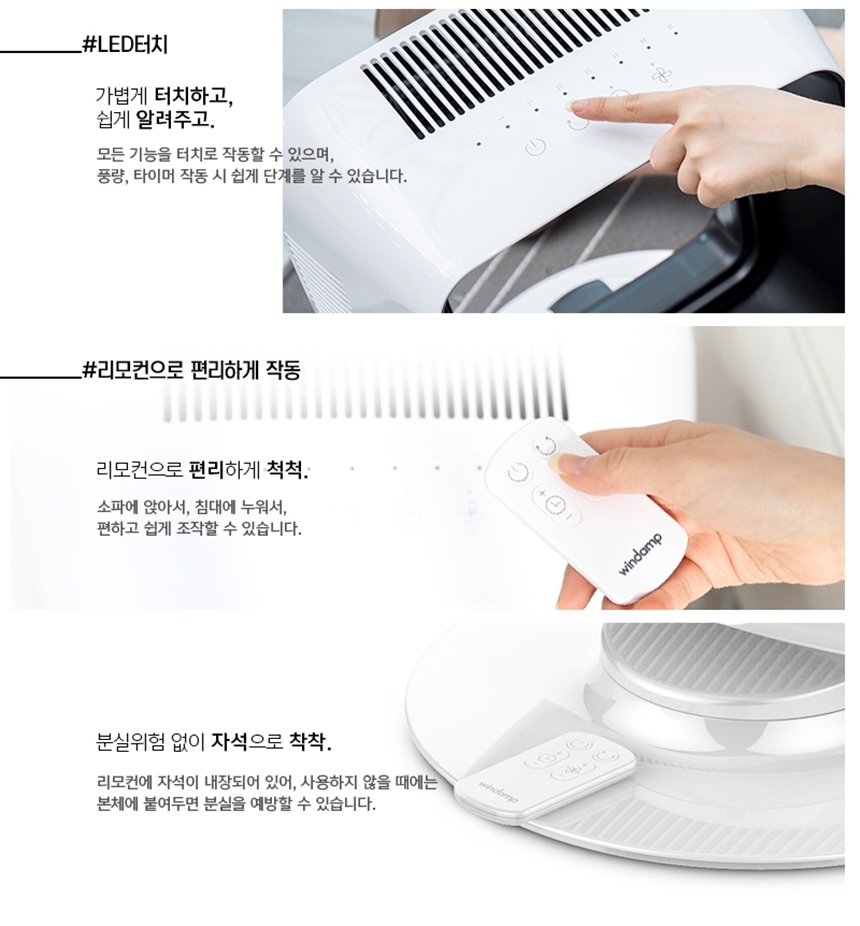 #LED터치

가볍게 터치하고,
쉽게 알려주고.

모든 기능을 터치로 작동할 수 있으며,
풍량, 타이머 작동 시 쉽게 단계를 알 수 있습니다.

#리모컨으로 편리하게 작동

리모컨으로 편리하게 척척.

소파에 앉아서, 침대에 누워서,
편하고 쉽게 조작할 수 있습니다.

windamp

분실위험 없이 자석으로 착착.

리모컨에 자석이 내장되어 있어, 사용하지 않을 때에는
본체에 붙여두면 분실을 예방할 수 있습니다.

windamp