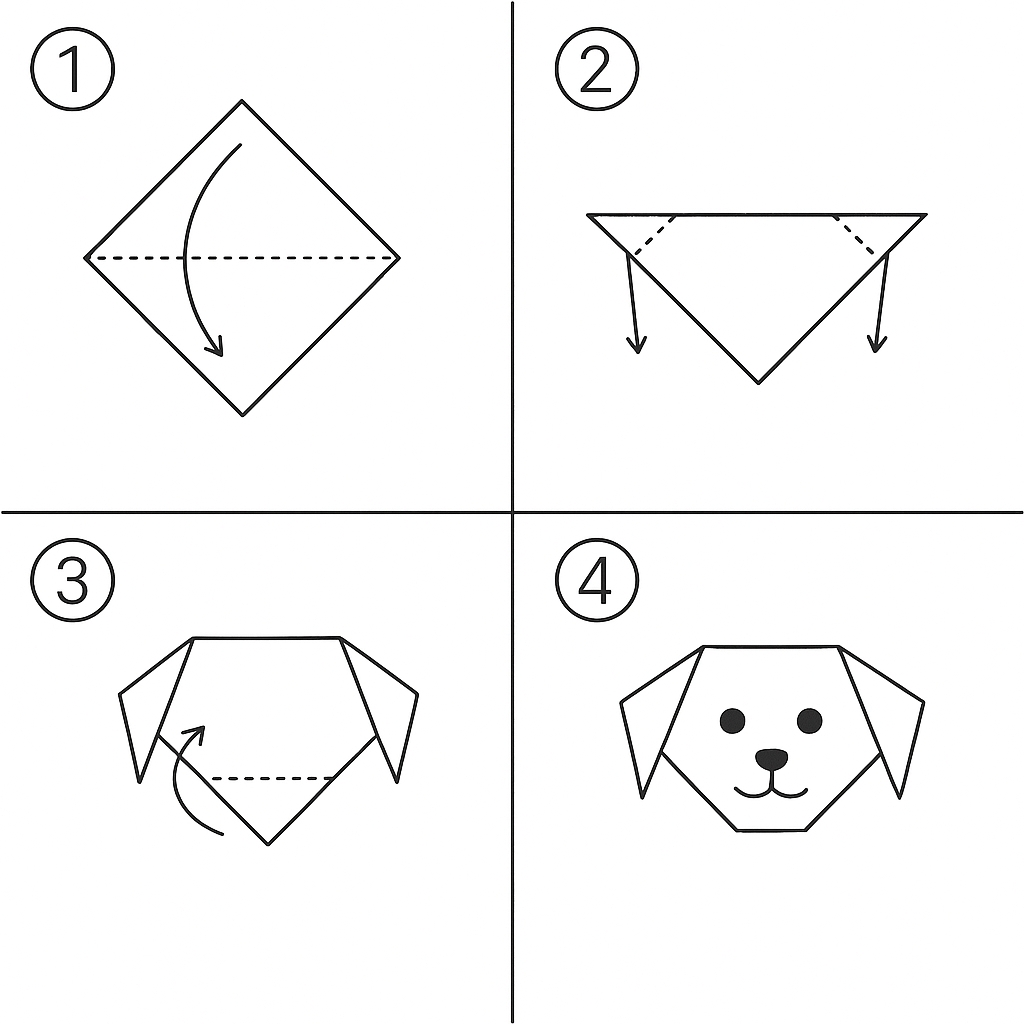 1

2

3

4