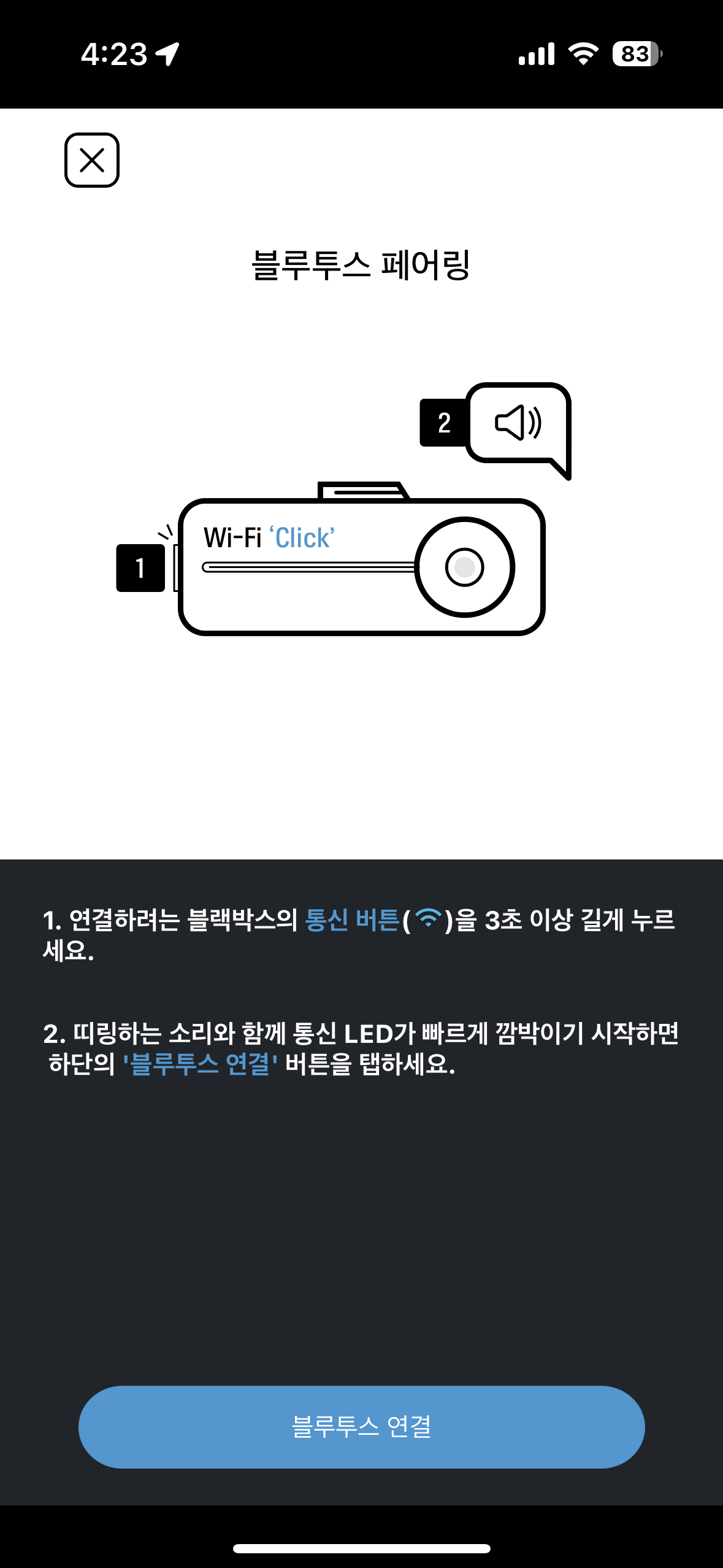 4:23

83

블루투스 페어링

2

1

Wi-Fi 'Click'

1. 연결하려는 블랙박스의 통신 버튼( )을 3초 이상 길게 누르세요.

2. 띠링하는 소리와 함께 통신 LED가 빠르게 깜박이기 시작하면 하단의 '블루투스 연결' 버튼을 탭하세요.

블루투스 연결