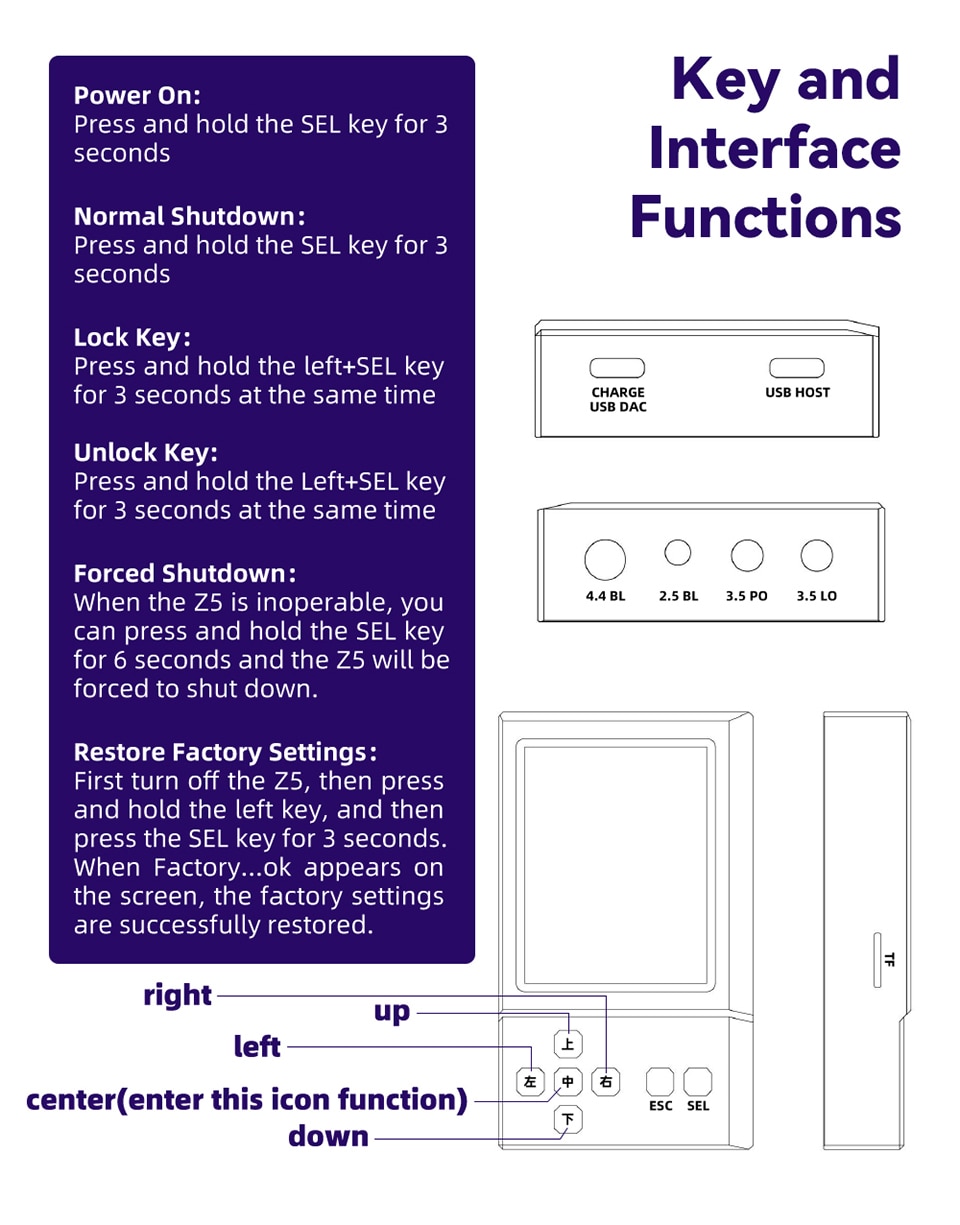 Key and Interface Functions

Power On:
Press and hold the SEL key for 3 seconds

Normal Shutdown:
Press and hold the SEL key for 3 seconds

Lock Key:
Press and hold the left+SEL key for 3 seconds at the same time

Unlock Key:
Press and hold the Left+SEL key for 3 seconds at the same time

Forced Shutdown:
When the Z5 is inoperable, you can press and hold the SEL key for 6 seconds and the Z5 will be forced to shut down.

Restore Factory Settings:
First turn off the Z5, then press and hold the left key, and then press the SEL key for 3 seconds. When Factory...ok appears on the screen, the factory settings are successfully restored.

CHARGE USB DAC
USB HOST

4.4 BL
2.5 BL
3.5 PO
3.5 LO

TF

right
up
left
center(enter this icon function)
down

上
左
中
右
下
ESC
SEL