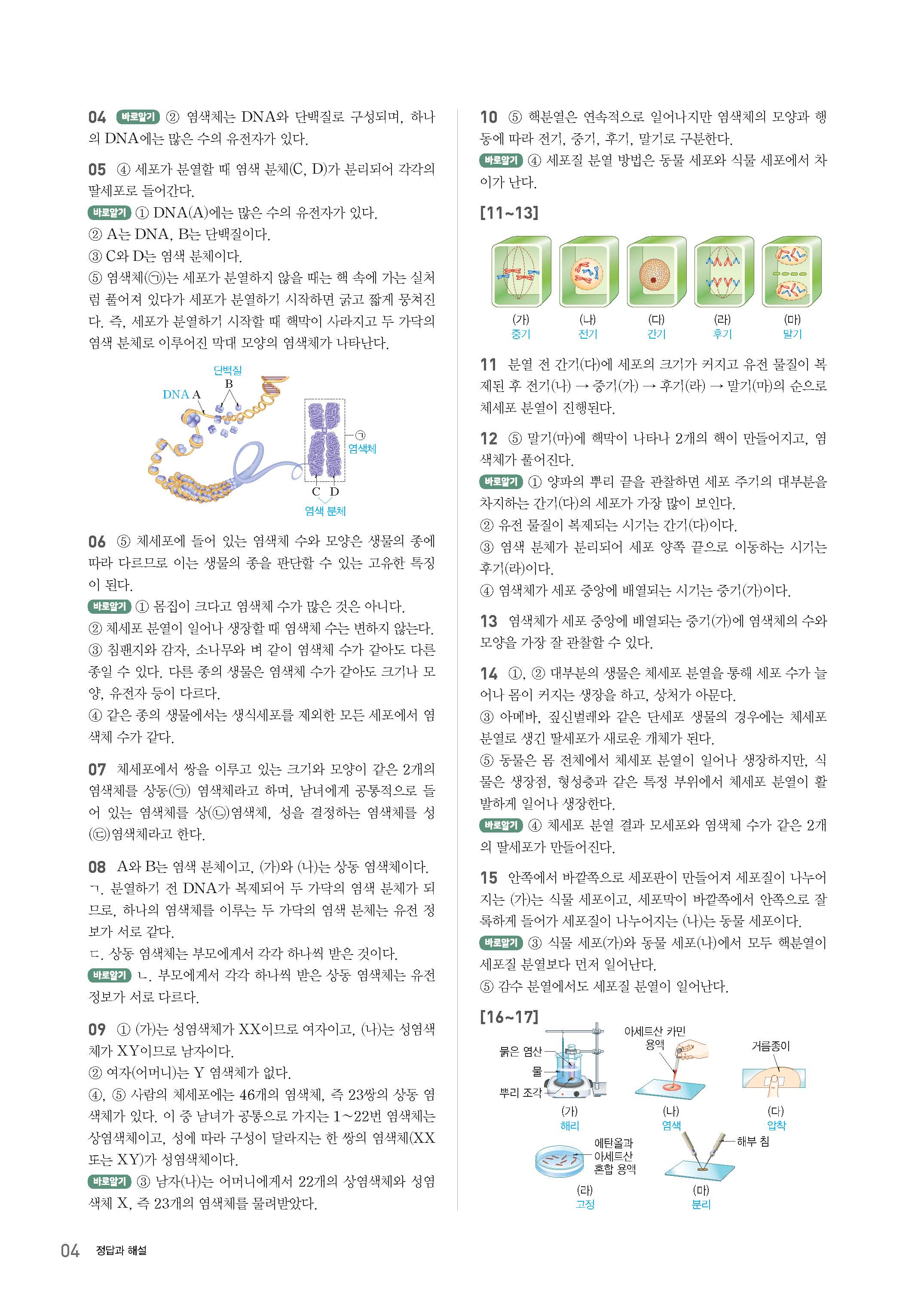 04 바로알기 ② 염색체는 DNA와 단백질로 구성되며, 하나의 DNA에는 많은 수의 유전자가 있다.

05 ④ 세포가 분열할 때 염색 분체(C, D)가 분리되어 각각의 딸세포로 들어간다.
바로알기 ① DNA(A)에는 많은 수의 유전자가 있다.
② A는 DNA, B는 단백질이다.
③ C와 D는 염색 분체이다.
⑤ 염색체(㉠)는 세포가 분열하지 않을 때는 핵 속에 가는 실처럼 풀어져 있다가 세포가 분열하기 시작하면 굵고 짧게 뭉쳐진다. 즉, 세포가 분열하기 시작할 때 핵막이 사라지고 두 가닥의 염색 분체로 이루어진 막대 모양의 염색체가 나타난다.

단백질
B
DNA A
㉠
염색체
C D
염색 분체

06 ⑤ 체세포에 들어 있는 염색체 수와 모양은 생물의 종에 따라 다르므로 이는 생물의 종을 판단할 수 있는 고유한 특징이 된다.
바로알기 ① 몸집이 크다고 염색체 수가 많은 것은 아니다.
② 체세포 분열이 일어나 생장할 때 염색체 수는 변하지 않는다.
③ 침팬지와 감자, 소나무와 벼 같이 염색체 수가 같아도 다른 종일 수 있다. 다른 종의 생물은 염색체 수가 같아도 크기나 모양, 유전자 등이 다르다.
④ 같은 종의 생물에서는 생식세포를 제외한 모든 세포에서 염색체 수가 같다.

07 체세포에서 쌍을 이루고 있는 크기와 모양이 같은 2개의 염색체를 상동(㉠) 염색체라고 하며, 남녀에게 공통적으로 들어 있는 염색체를 상(㉡)염색체, 성을 결정하는 염색체를 성(㉢)염색체라고 한다.

08 A와 B는 염색 분체이고, (가)와 (나)는 상동 염색체이다.
ㄱ. 분열하기 전 DNA가 복제되어 두 가닥의 염색 분체가 되므로, 하나의 염색체를 이루는 두 가닥의 염색 분체는 유전 정보가 서로 같다.
ㄷ. 상동 염색체는 부모에게서 각각 하나씩 받은 것이다.
바로알기 ㄴ. 부모에게서 각각 하나씩 받은 상동 염색체는 유전 정보가 서로 다르다.

09 ① (가)는 성염색체가 XX이므로 여자이고, (나)는 성염색체가 XY이므로 남자이다.
② 여자(어머니)는 Y 염색체가 없다.
④, ⑤ 사람의 체세포에는 46개의 염색체, 즉 23쌍의 상동 염색체가 있다. 이 중 남녀가 공통으로 가지는 1~22번 염색체는 상염색체이고, 성에 따라 구성이 달라지는 한 쌍의 염색체(XX 또는 XY)가 성염색체이다.
바로알기 ③ 남자(나)는 어머니에게서 22개의 상염색체와 성염색체 X, 즉 23개의 염색체를 물려받았다.

10 ⑤ 핵분열은 연속적으로 일어나지만 염색체의 모양과 행동에 따라 전기, 중기, 후기, 말기로 구분한다.
바로알기 ④ 세포질 분열 방법은 동물 세포와 식물 세포에서 차이가 난다.

[11~13]
(가) 중기 (나) 전기 (다) 간기 (라) 후기 (마) 말기

11 분열 전 간기(다)에 세포의 크기가 커지고 유전 물질이 복제된 후 전기(나) → 중기(가) → 후기(라) → 말기(마)의 순으로 체세포 분열이 진행된다.

12 ⑤ 말기(마)에 핵막이 나타나 2개의 핵이 만들어지고, 염색체가 풀어진다.
바로알기 ① 양파의 뿌리 끝을 관찰하면 세포 주기의 대부분을 차지하는 간기(다)의 세포가 가장 많이 보인다.
② 유전 물질이 복제되는 시기는 간기(다)이다.
③ 염색 분체가 분리되어 세포 양쪽 끝으로 이동하는 시기는 후기(라)이다.
④ 염색체가 세포 중앙에 배열되는 시기는 중기(가)이다.

13 염색체가 세포 중앙에 배열되는 중기(가)에 염색체의 수와 모양을 가장 잘 관찰할 수 있다.

14 ①, ② 대부분의 생물은 체세포 분열을 통해 세포 수가 늘어나 몸이 커지는 생장을 하고, 상처가 아문다.
③ 아메바, 짚신벌레와 같은 단세포 생물의 경우에는 체세포 분열로 생긴 딸세포가 새로운 개체가 된다.
⑤ 동물은 몸 전체에서 체세포 분열이 일어나 생장하지만, 식물은 생장점, 형성층과 같은 특정 부위에서 체세포 분열이 활발하게 일어나 생장한다.
바로알기 ④ 체세포 분열 결과 모세포와 염색체 수가 같은 2개의 딸세포가 만들어진다.

15 안쪽에서 바깥쪽으로 세포판이 만들어져 세포질이 나누어지는 (가)는 식물 세포이고, 세포막이 바깥쪽에서 안쪽으로 잘록하게 들어가 세포질이 나누어지는 (나)는 동물 세포이다.
바로알기 ③ 식물 세포(가)와 동물 세포(나)에서 모두 핵분열이 세포질 분열보다 먼저 일어난다.
⑤ 감수 분열에서도 세포질 분열이 일어난다.

[16~17]
묽은 염산
물
뿌리 조각
(가) 해리
아세트산 카민 용액
(나) 염색
거름종이
(다) 압착
에탄올과 아세트산 혼합 용액
(라) 고정
해부 침
(마) 분리

04 정답과 해설