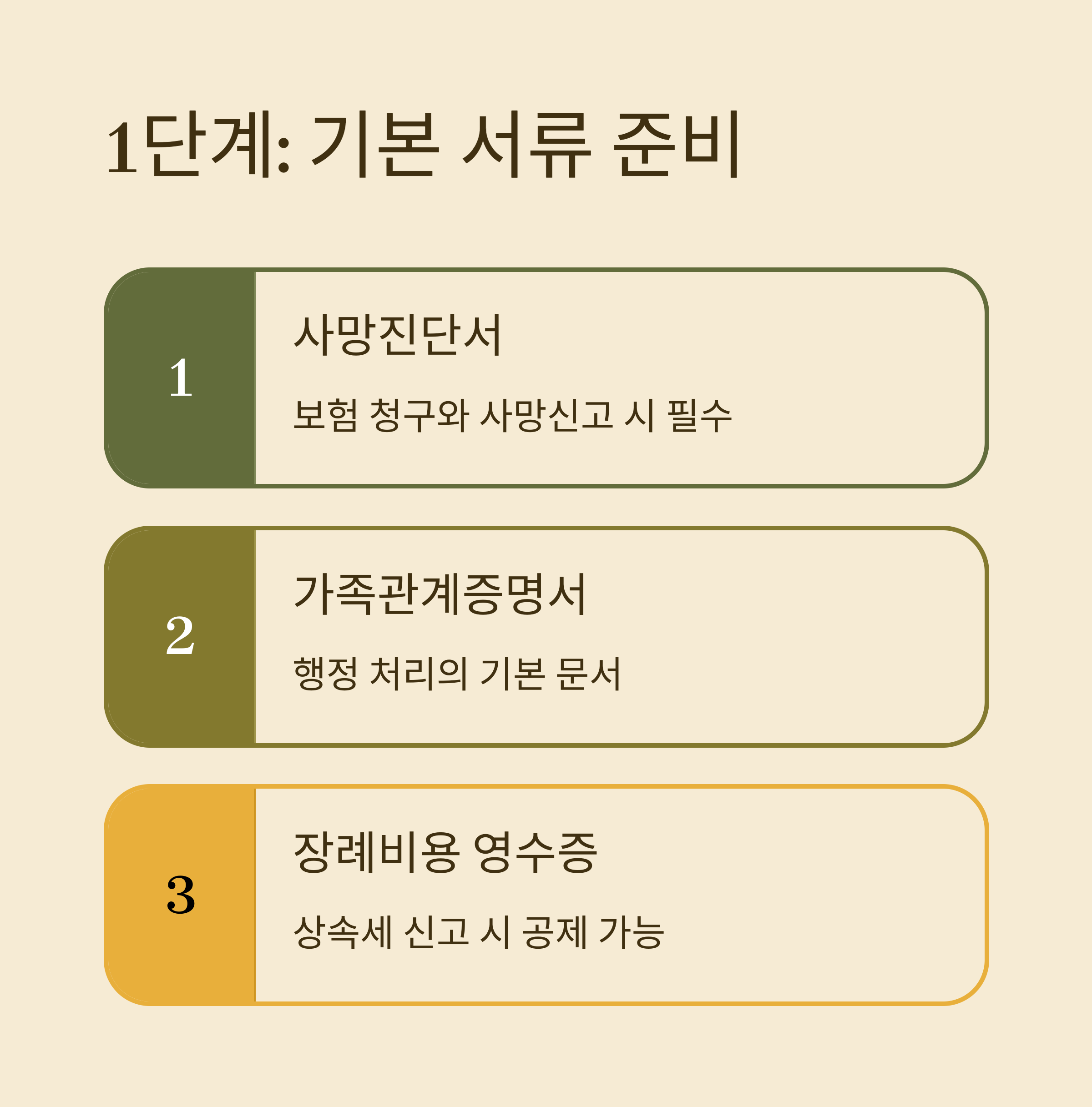 1단계: 기본 서류 준비

1

사망진단서

보험 청구와 사망신고 시 필수

2

가족관계증명서

행정 처리의 기본 문서

3

장례비용 영수증

상속세 신고 시 공제 가능