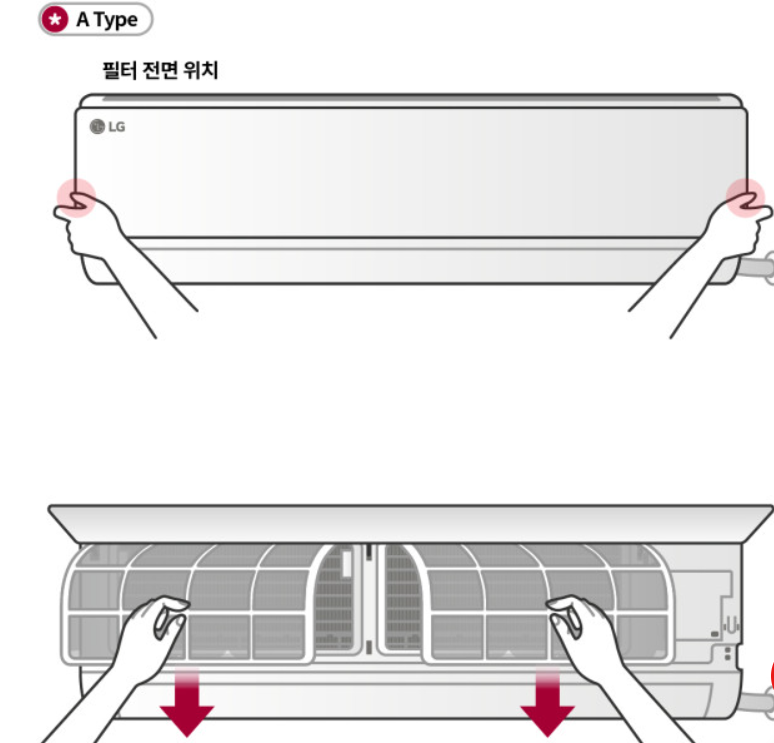 A Type

필터 전면 위치

LG