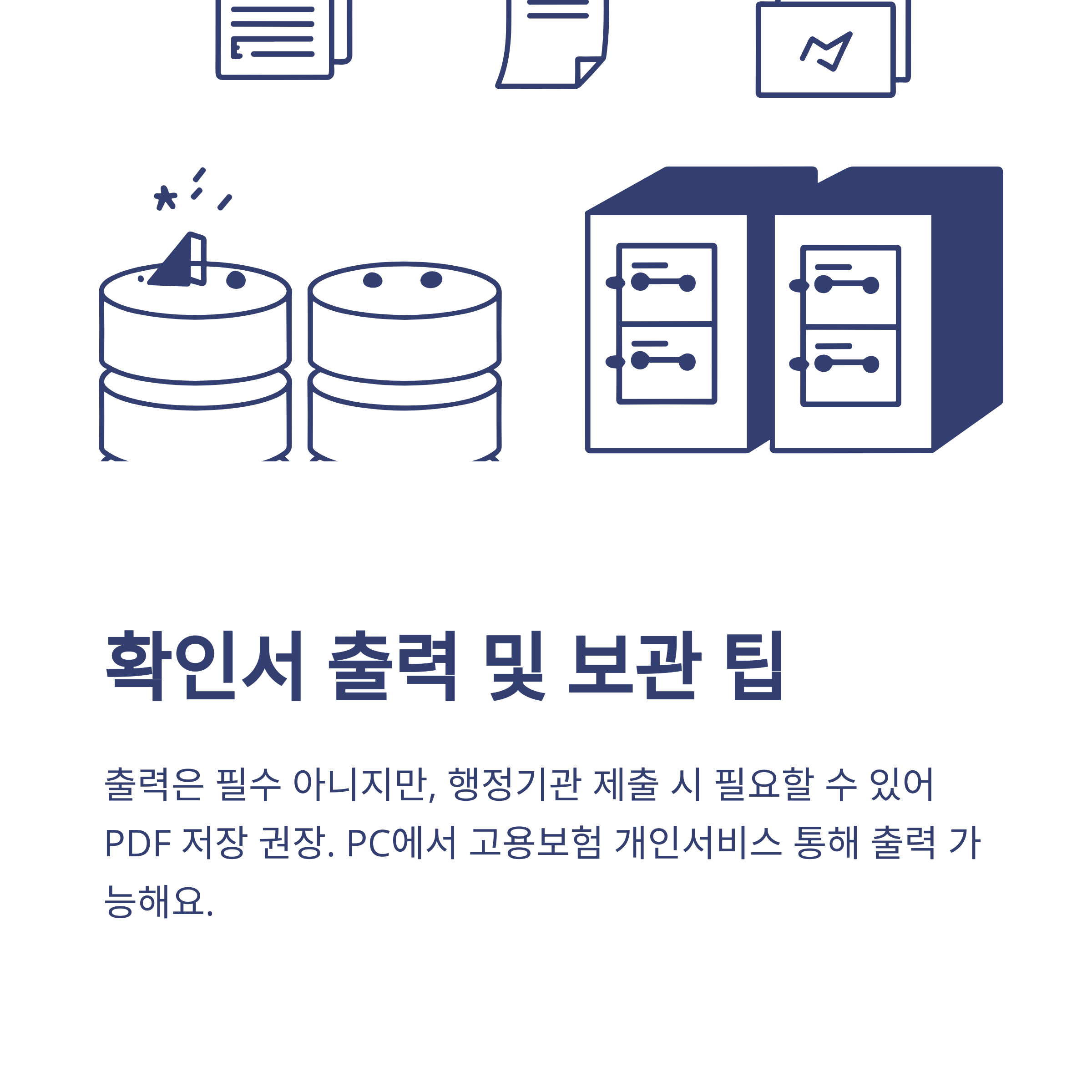 확인서 출력 및 보관 팁

출력은 필수 아니지만, 행정기관 제출 시 필요할 수 있어 PDF 저장 권장. PC에서 고용보험 개인서비스 통해 출력 가능해요.