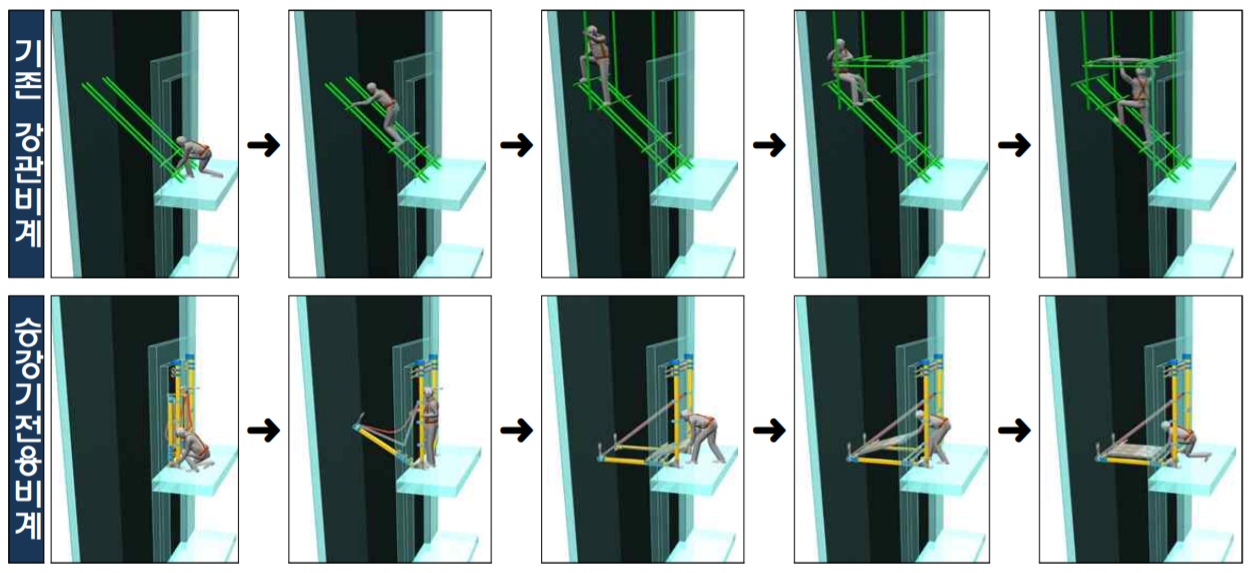 기존 강관비계

승강기전용비계