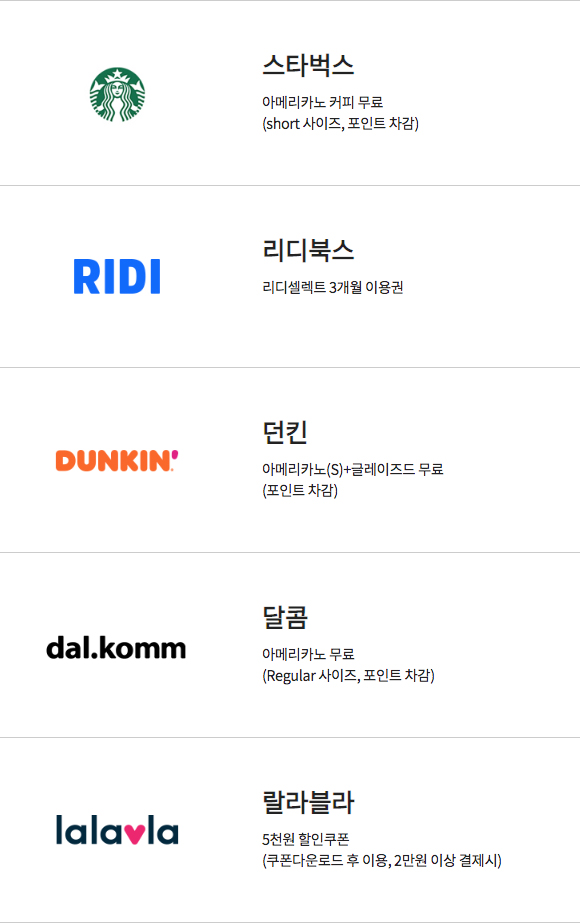 스타벅스

아메리카노 커피 무료
(short 사이즈, 포인트 차감)

RIDI

리디북스

리디셀렉트 3개월 이용권

DUNKIN'

던킨

아메리카노(S)+글레이즈드 무료
(포인트 차감)

dal.komm

달콤

아메리카노 무료
(Regular 사이즈, 포인트 차감)

lalavla

랄라블라

5천원 할인쿠폰
(쿠폰다운로드 후 이용, 2만원 이상 결제시)