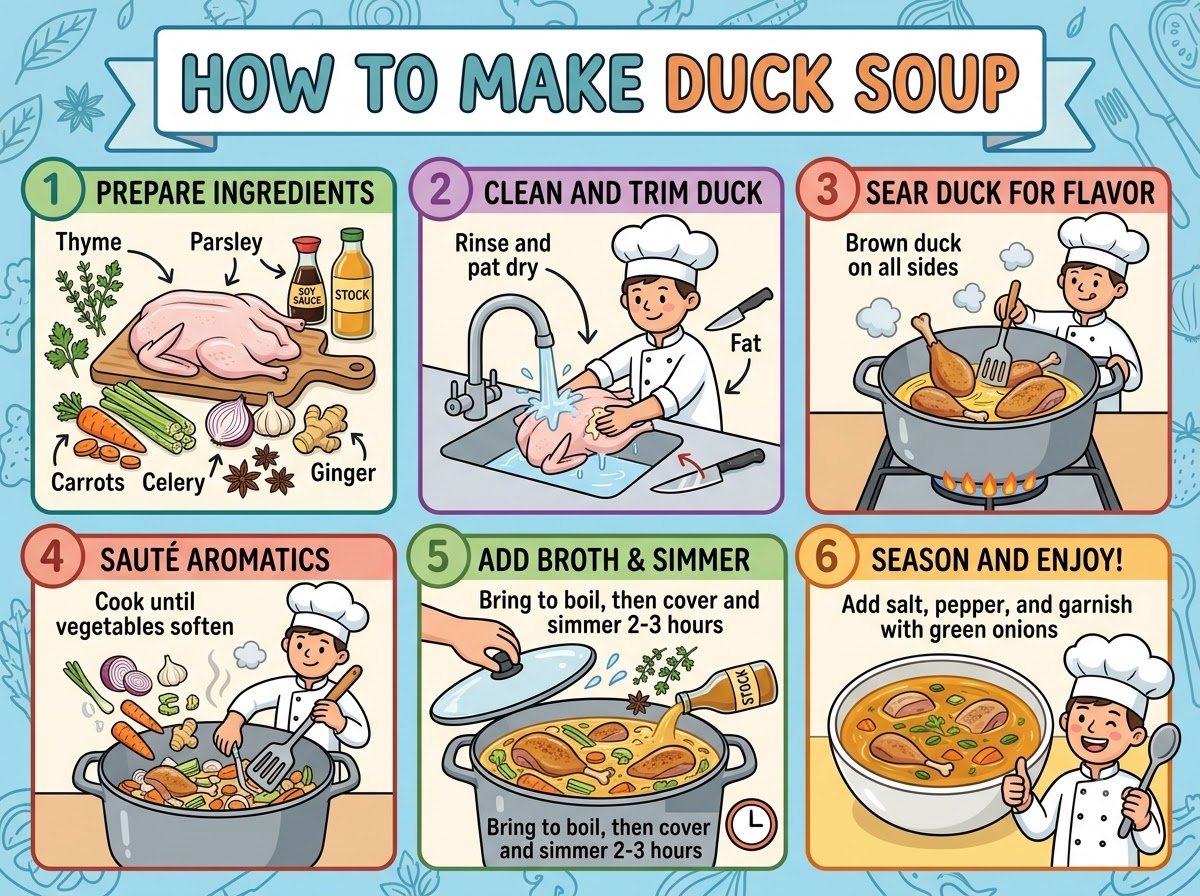 HOW TO MAKE DUCK SOUP

1 PREPARE INGREDIENTS

Thyme
Parsley
SOY SAUCE
STOCK
Carrots
Celery
Ginger

2 CLEAN AND TRIM DUCK

Rinse and pat dry
Fat

3 SEAR DUCK FOR FLAVOR

Brown duck on all sides

4 SAUTÉ AROMATICS

Cook until vegetables soften

5 ADD BROTH & SIMMER

Bring to boil, then cover and simmer 2-3 hours
STOCK
Bring to boil, then cover and simmer 2-3 hours

6 SEASON AND ENJOY!

Add salt, pepper, and garnish with green onions