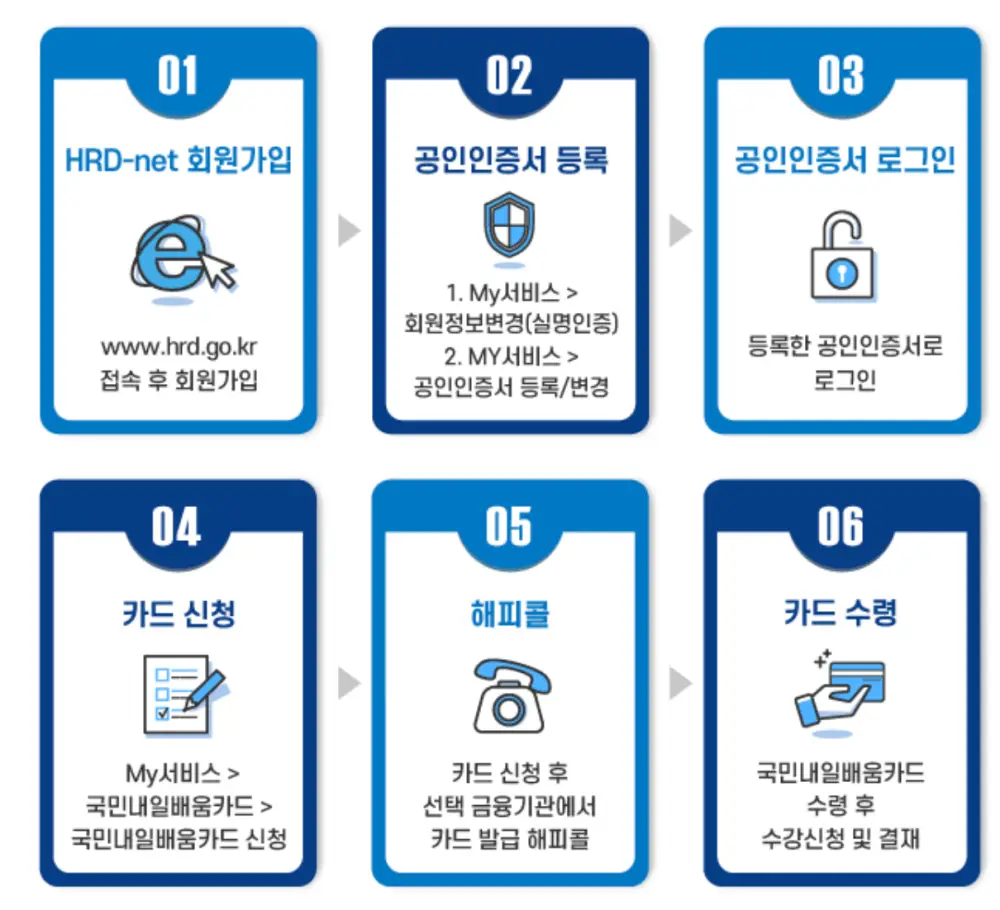 01

HRD-net 회원가입

www.hrd.go.kr
접속 후 회원가입

02

공인인증서 등록

1. My서비스 >
회원정보변경(실명인증)
2. MY서비스 >
공인인증서 등록/변경

03

공인인증서 로그인

등록한 공인인증서로
로그인

04

카드 신청

My서비스 >
국민내일배움카드 >
국민내일배움카드 신청

05

해피콜

카드 신청 후
선택 금융기관에서
카드 발급 해피콜

06

카드 수령

국민내일배움카드
수령 후
수강신청 및 결재