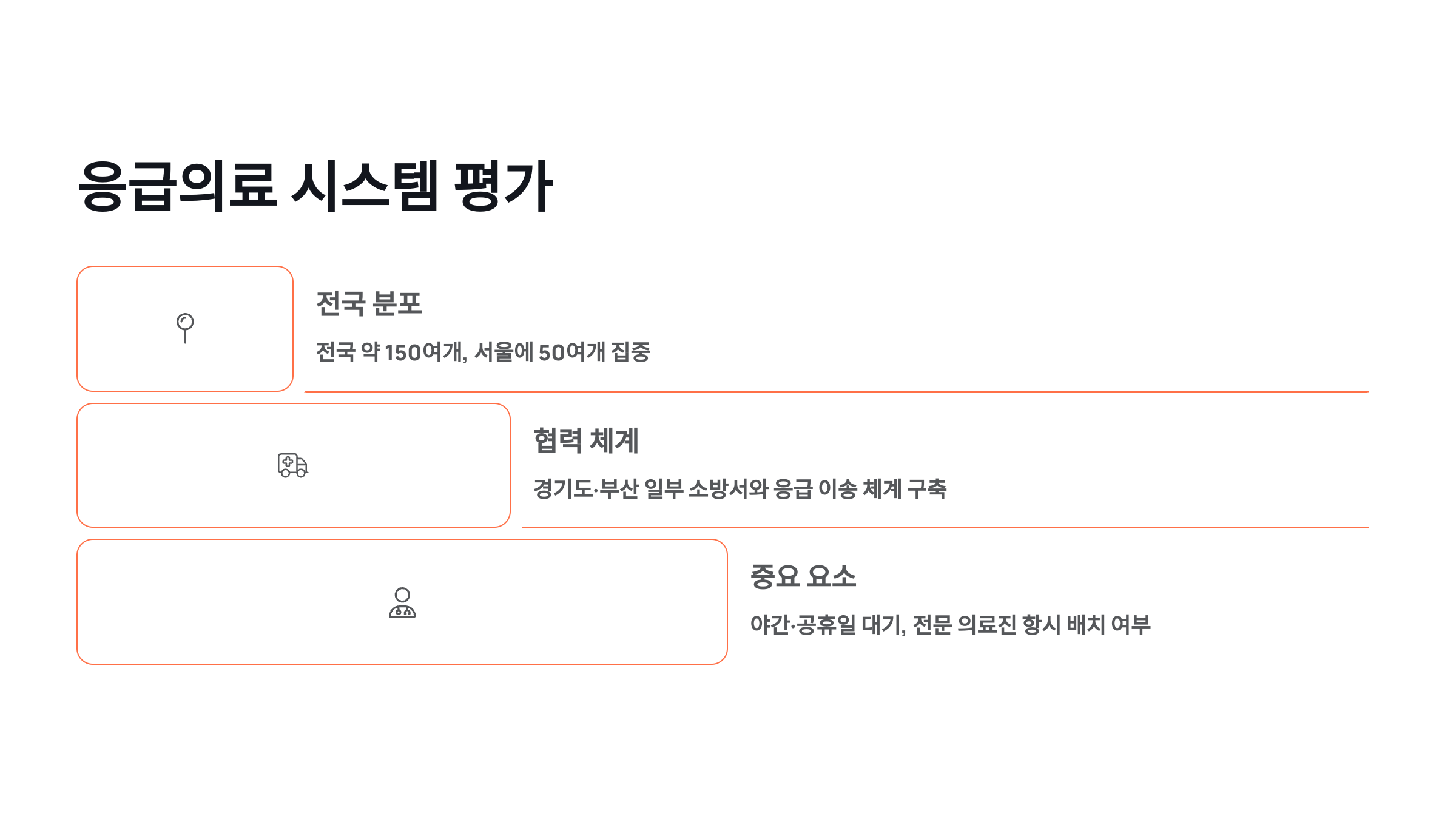 응급의료 시스템 평가

전국 분포

전국 약 150여개, 서울에 50여개 집중

협력 체계

경기도·부산 일부 소방서와 응급 이송 체계 구축

중요 요소

야간·공휴일 대기, 전문 의료진 항시 배치 여부