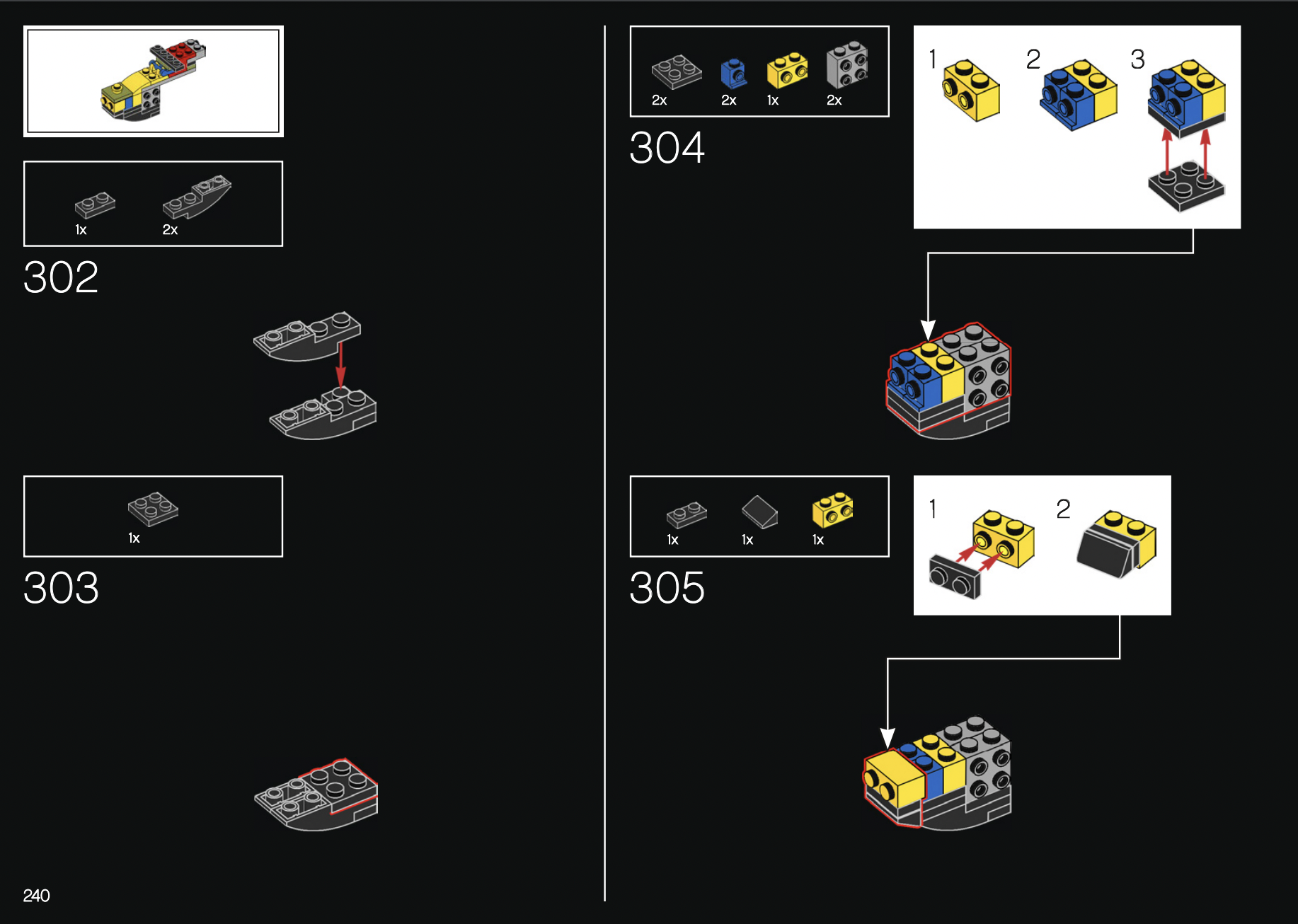 1x 2x

302

1x

303

240

2x 2x 1x 2x

304

1 2 3

1x 1x 1x

305

1 2