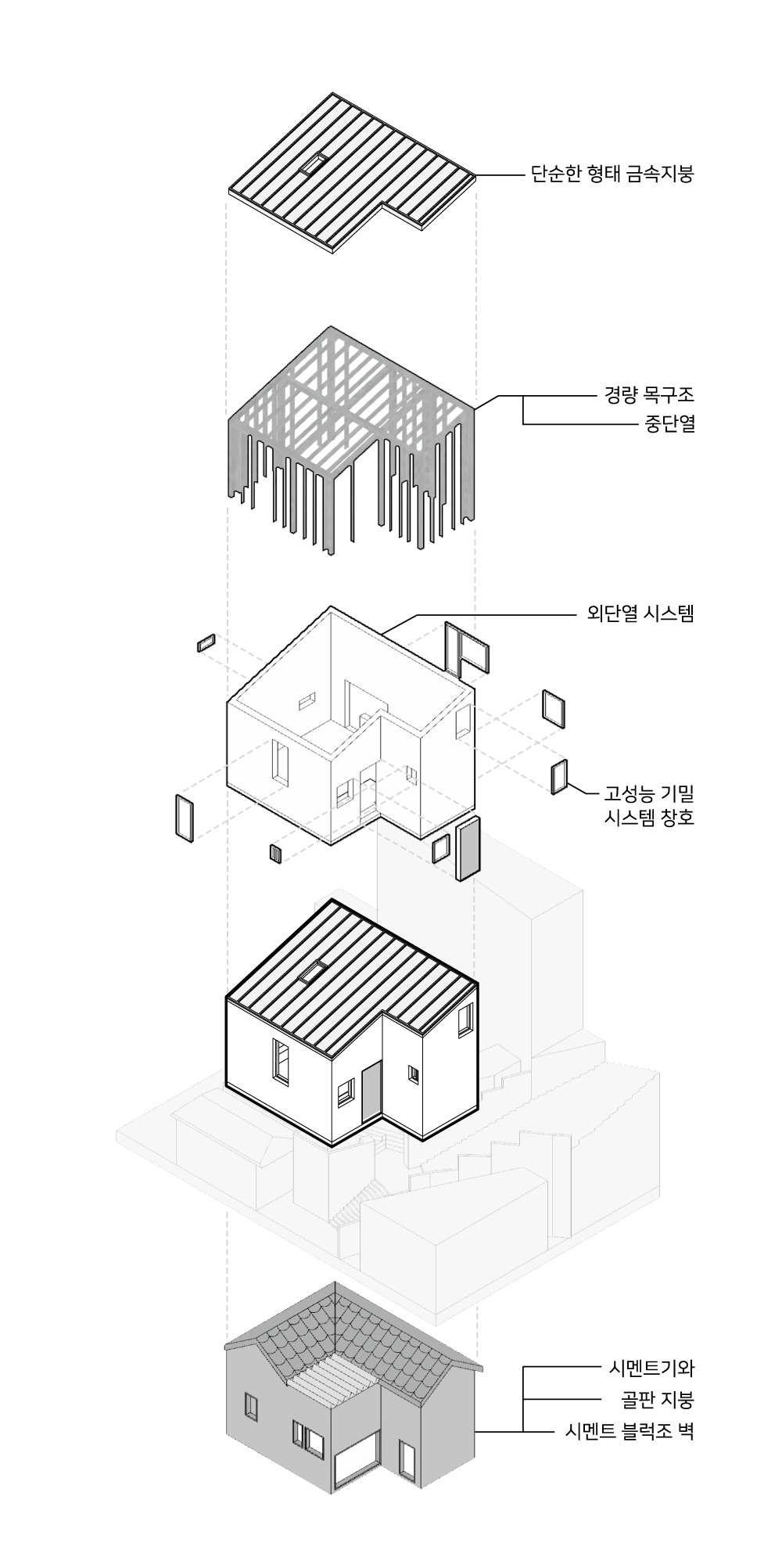 단순한 형태 금속지붕

경량 목구조
중단열

외단열 시스템

고성능 기밀
시스템 창호

시멘트기와
골판 지붕
시멘트 블럭조 벽