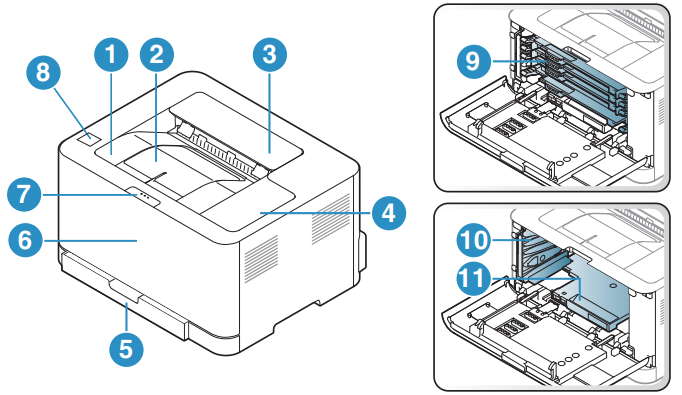 8
1
2
3
7
4
6
5
9
10
11