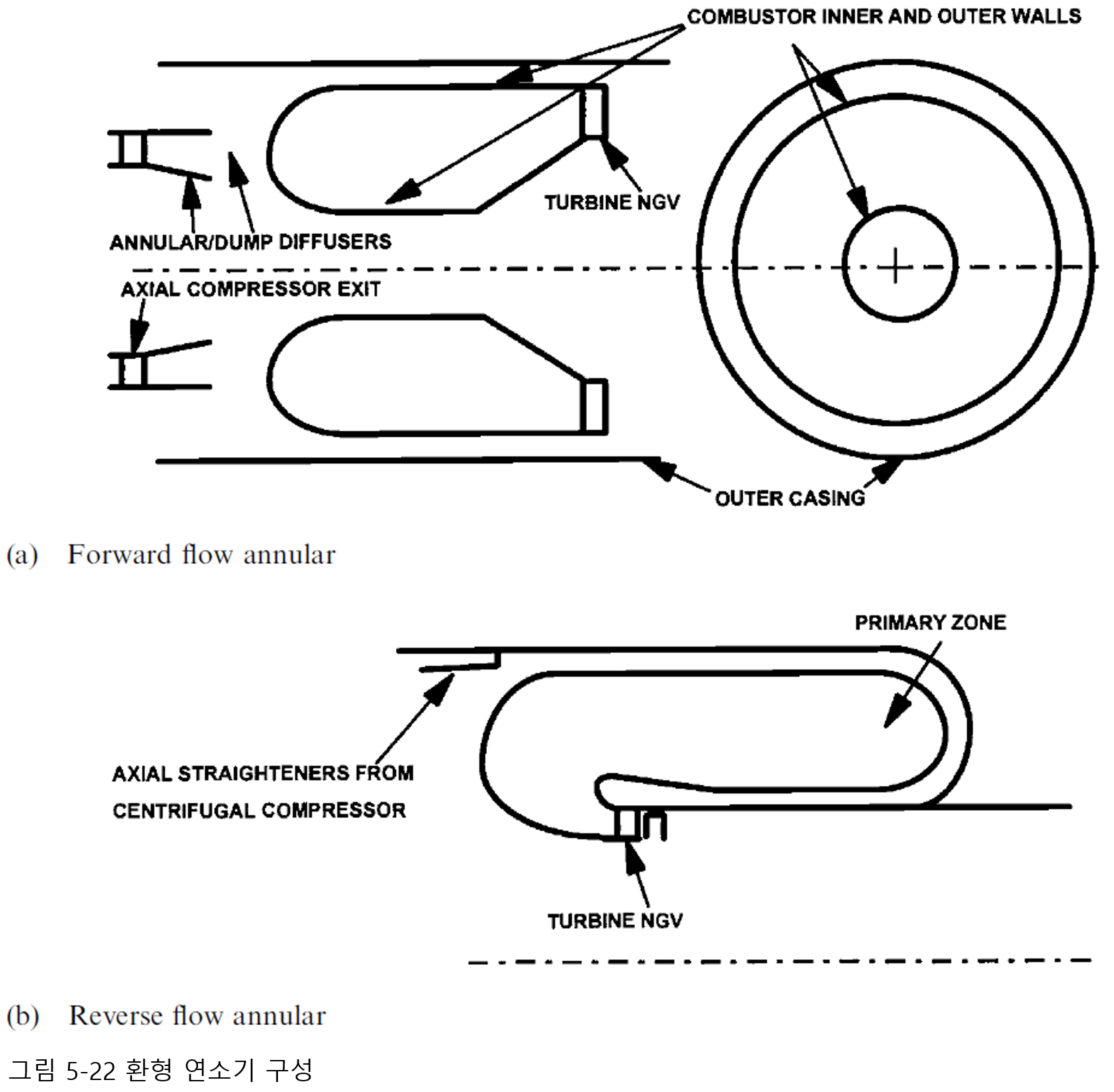 COMBUSTOR INNER AND OUTER WALLS

TURBINE NGV

ANNULAR/DUMP DIFFUSERS

AXIAL COMPRESSOR EXIT

OUTER CASING

(a) Forward flow annular

PRIMARY ZONE

AXIAL STRAIGHTENERS FROM CENTRIFUGAL COMPRESSOR

TURBINE NGV

(b) Reverse flow annular

그림 5-22 환형 연소기 구성