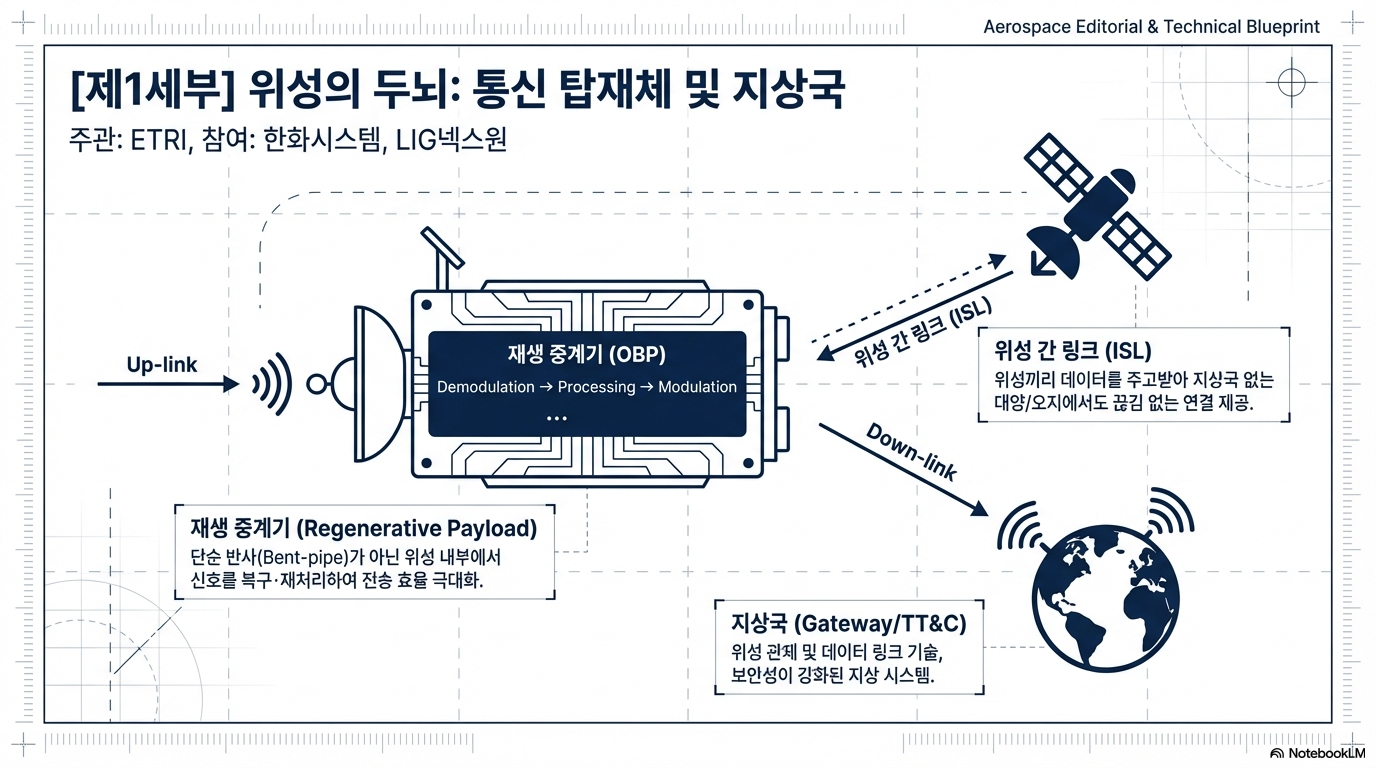 Aerospace Editorial & Technical Blueprint

[제1세부] 위성의 두뇌: 통신 탑재체 및 지상국

주관: ETRI, 참여: 한화시스템, LIG넥스원

Up-link

재생 중계기 (OBP)

Demodulation → Processing → Modulation

...

위성 간 링크 (ISL)

위성 간 링크 (ISL)

위성끼리 데이터를 주고받아 지상국 없는 대양/오지에서도 끊김 없는 연결 제공.

Down-link

재생 중계기 (Regenerative Payload)

단순 반사(Bent-pipe)가 아닌 위성 내부에서 신호를 복구·재처리하여 전송 효율 극대화.

지상국 (Gateway/TT&C)

위성 관제 및 데이터 링크 기술, 보안성이 강화된 지상 시스템.

NotebookLM