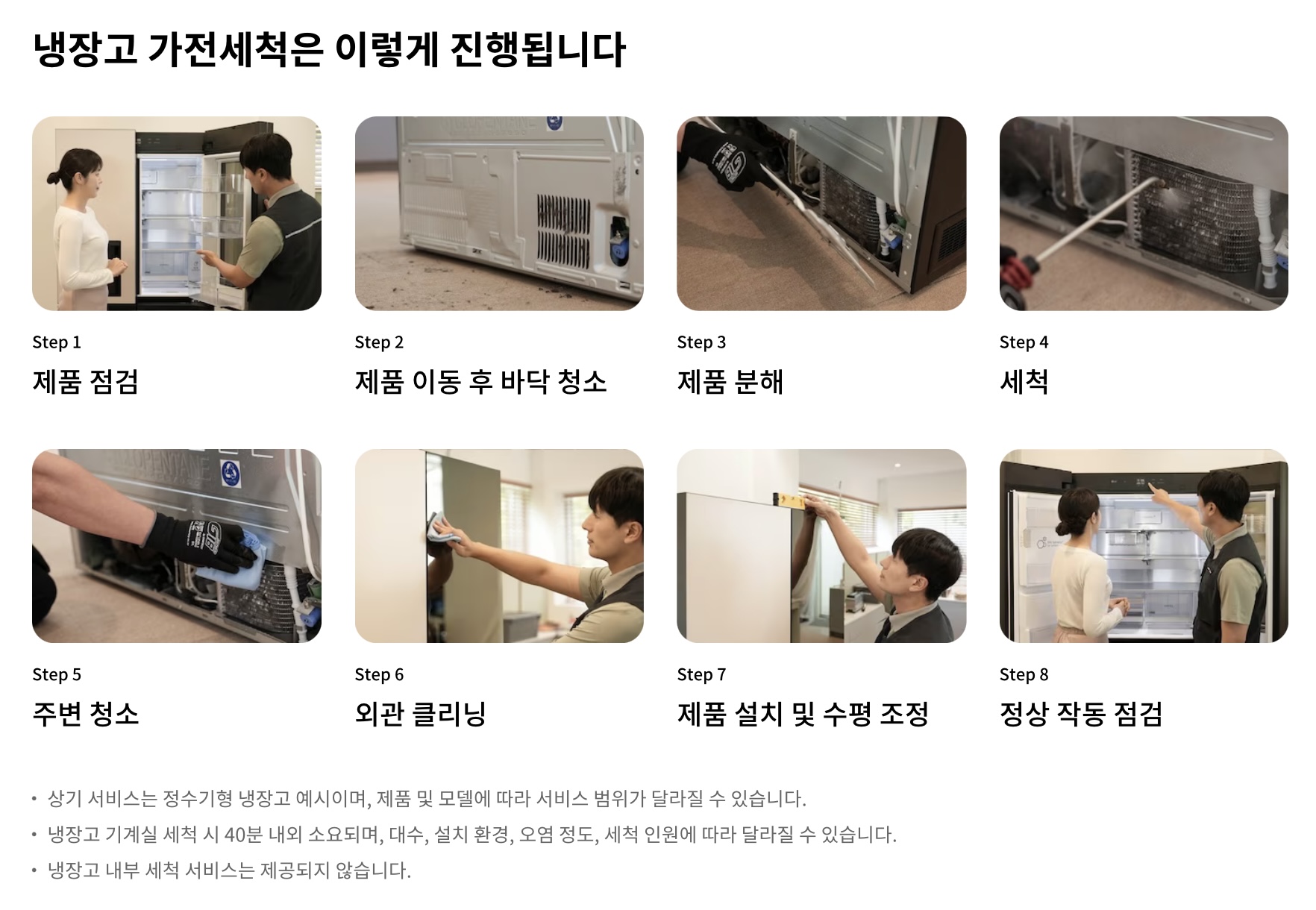 냉장고 가전세척은 이렇게 진행됩니다

Step 1
제품 점검

Step 2
제품 이동 후 바닥 청소

Step 3
제품 분해

Step 4
세척

Step 5
주변 청소

Step 6
외관 클리닝

Step 7
제품 설치 및 수평 조정

Step 8
정상 작동 점검

• 상기 서비스는 정수기형 냉장고 예시이며, 제품 및 모델에 따라 서비스 범위가 달라질 수 있습니다.
• 냉장고 기계실 세척 시 40분 내외 소요되며, 대수, 설치 환경, 오염 정도, 세척 인원에 따라 달라질 수 있습니다.
• 냉장고 내부 세척 서비스는 제공되지 않습니다.