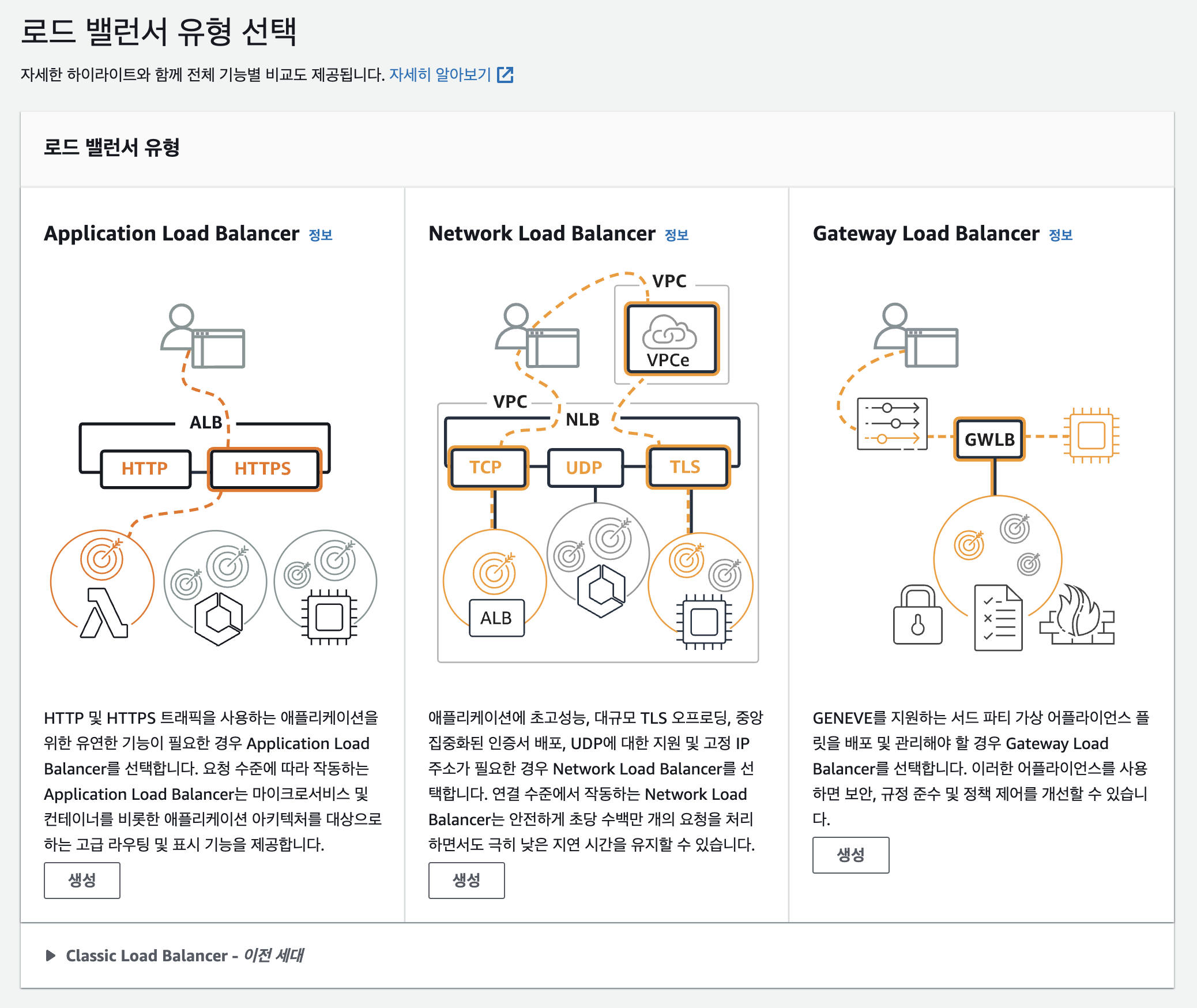 로드 밸런서 유형 선택

자세한 하이라이트와 함께 전체 기능별 비교도 제공됩니다. 자세히 알아보기

로드 밸런서 유형

Application Load Balancer 정보

ALB
HTTP
HTTPS

HTTP 및 HTTPS 트래픽을 사용하는 애플리케이션을 위한 유연한 기능이 필요한 경우 Application Load Balancer를 선택합니다. 요청 수준에 따라 작동하는 Application Load Balancer는 마이크로서비스 및 컨테이너를 비롯한 애플리케이션 아키텍처를 대상으로 하는 고급 라우팅 및 표시 기능을 제공합니다.

생성

Network Load Balancer 정보

VPC
VPCe
VPC
NLB
TCP
UDP
TLS
ALB

애플리케이션에 초고성능, 대규모 TLS 오프로딩, 중앙 집중화된 인증서 배포, UDP에 대한 지원 및 고정 IP 주소가 필요한 경우 Network Load Balancer를 선택합니다. 연결 수준에서 작동하는 Network Load Balancer는 안전하게 초당 수백만 개의 요청을 처리하면서도 극히 낮은 지연 시간을 유지할 수 있습니다.

생성

Gateway Load Balancer 정보

GWLB

GENEVE를 지원하는 서드 파티 가상 어플라이언스 플릿을 배포 및 관리해야 할 경우 Gateway Load Balancer를 선택합니다. 이러한 어플라이언스를 사용하면 보안, 규정 준수 및 정책 제어를 개선할 수 있습니다.

생성

Classic Load Balancer - 이전 세대