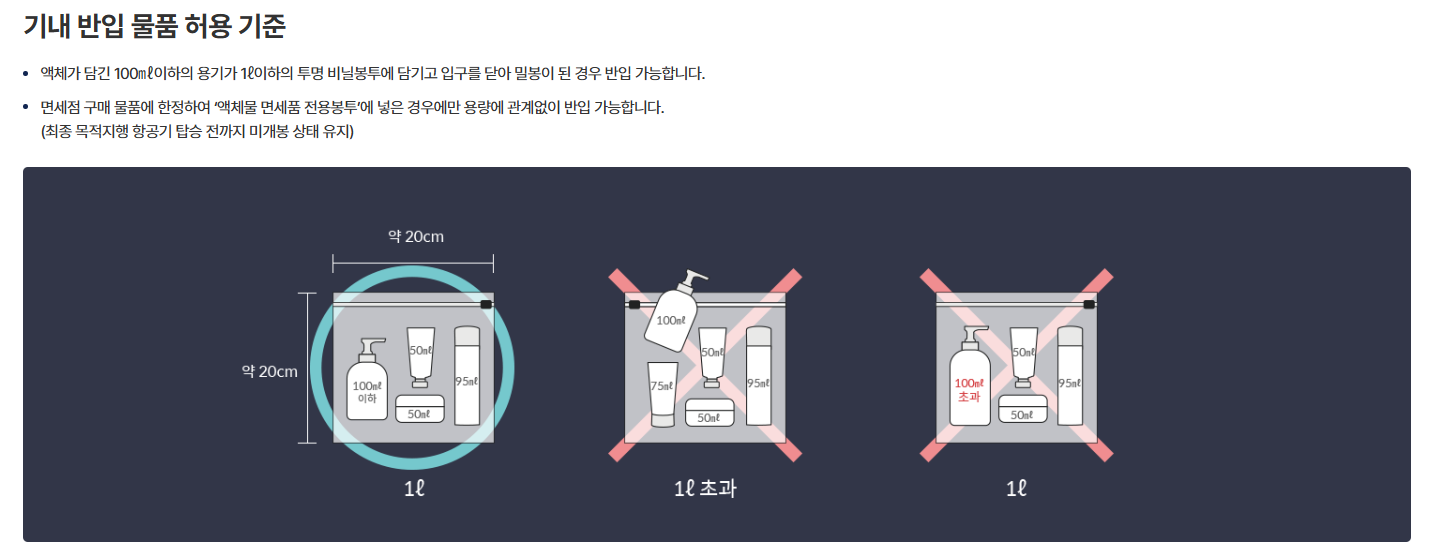 기내 반입 물품 허용 기준

• 액체가 담긴 100㎖이하의 용기가 1ℓ이하의 투명 비닐봉투에 담기고 입구를 닫아 밀봉이 된 경우 반입 가능합니다.

• 면세점 구매 물품에 한정하여 '액체물 면세품 전용봉투'에 넣은 경우에만 용량에 관계없이 반입 가능합니다. (최종 목적지행 항공기 탑승 전까지 미개봉 상태 유지)

약 20cm

약 20cm

100㎖ 이하

50㎖

50㎖

95㎖

1ℓ

100㎖

75㎖

50㎖

50㎖

95㎖

1ℓ 초과

100㎖ 초과

50㎖

50㎖

95㎖

1ℓ