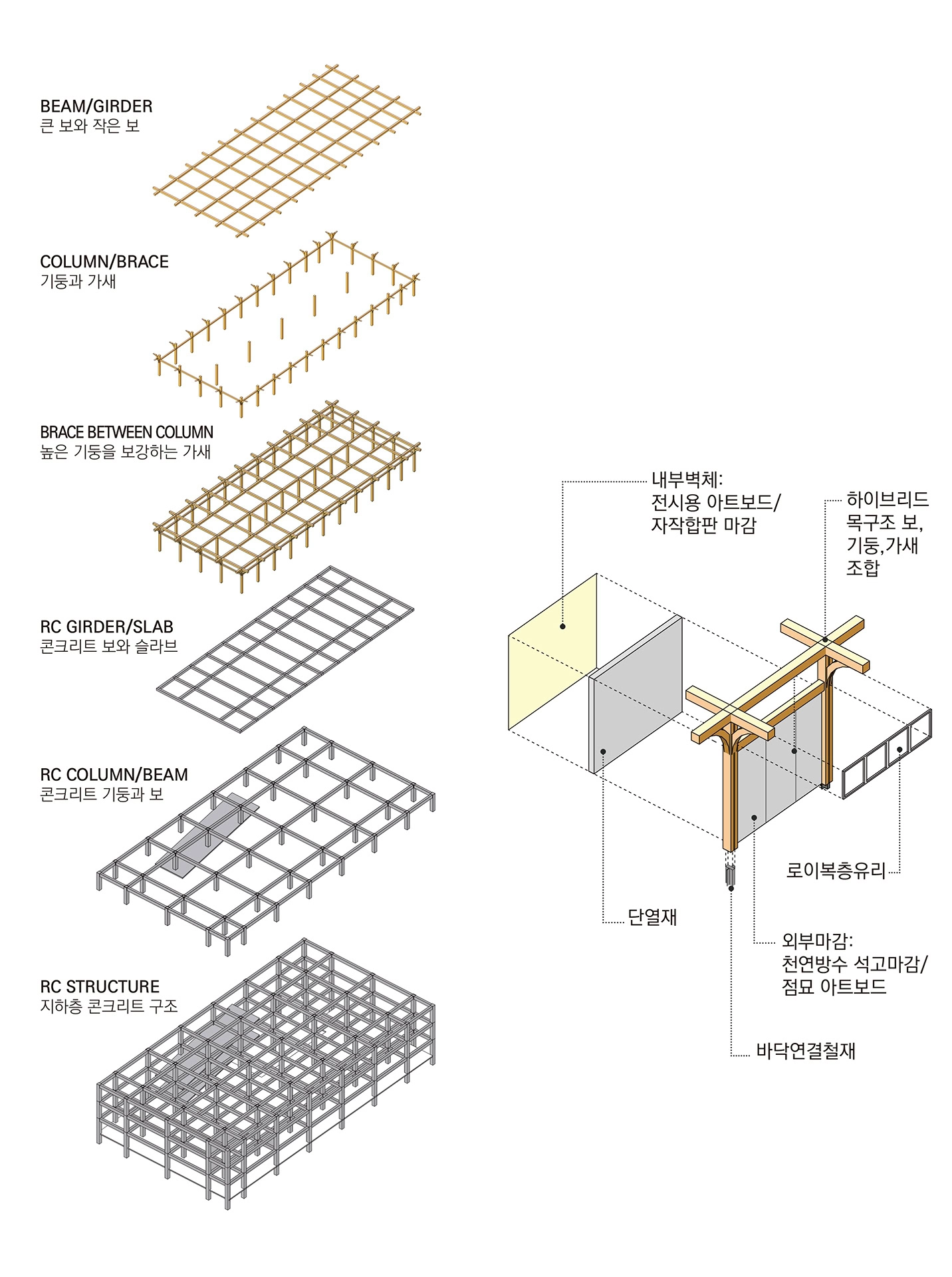 BEAM/GIRDER
큰 보와 작은 보

COLUMN/BRACE
기둥과 가새

BRACE BETWEEN COLUMN
높은 기둥을 보강하는 가새

RC GIRDER/SLAB
콘크리트 보와 슬라브

RC COLUMN/BEAM
콘크리트 기둥과 보

RC STRUCTURE
지하층 콘크리트 구조

내부벽체:
전시용 아트보드/
자작합판 마감

하이브리드
목구조 보,
기둥,가새
조합

로이복층유리

단열재

외부마감:
천연방수 석고마감/
점묘 아트보드

바닥연결철재