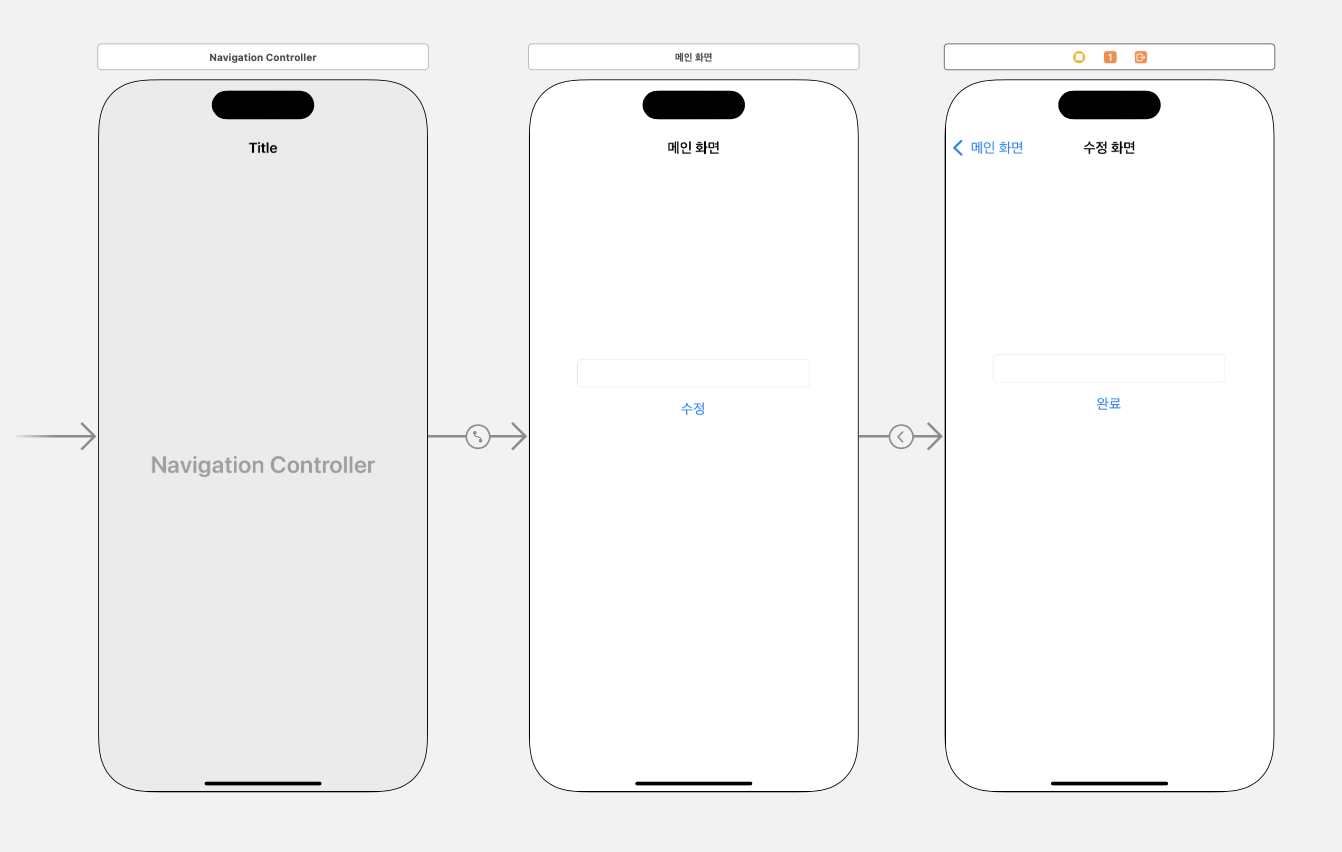 Navigation Controller

Title

Navigation Controller

메인 화면

메인 화면

수정

1

메인 화면

수정 화면

완료