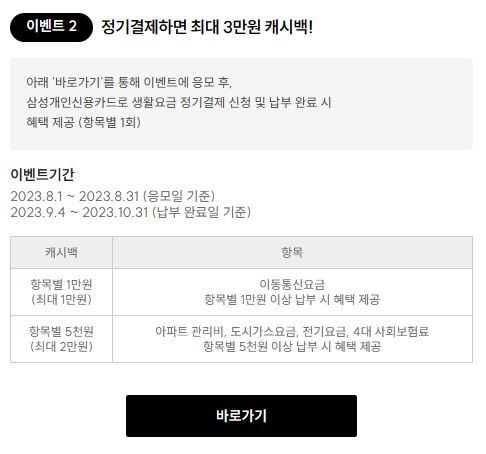 이벤트 2 정기결제하면 최대 3만원 캐시백!

아래 '바로가기'를 통해 이벤트에 응모 후,
삼성개인신용카드로 생활요금 정기결제 신청 및 납부 완료 시
혜택 제공 (항목별 1회)

이벤트기간
2023.8.1 ~ 2023.8.31 (응모일 기준)
2023.9.4 ~ 2023.10.31 (납부 완료일 기준)

| 캐시백 | 항목 |
|---|---|
| 항목별 1만원 (최대 1만원) | 이동통신요금 항목별 1만원 이상 납부 시 혜택 제공 |
| 항목별 5천원 (최대 2만원) | 아파트 관리비, 도시가스요금, 전기요금, 4대 사회보험료 항목별 5천원 이상 납부 시 혜택 제공 |

바로가기