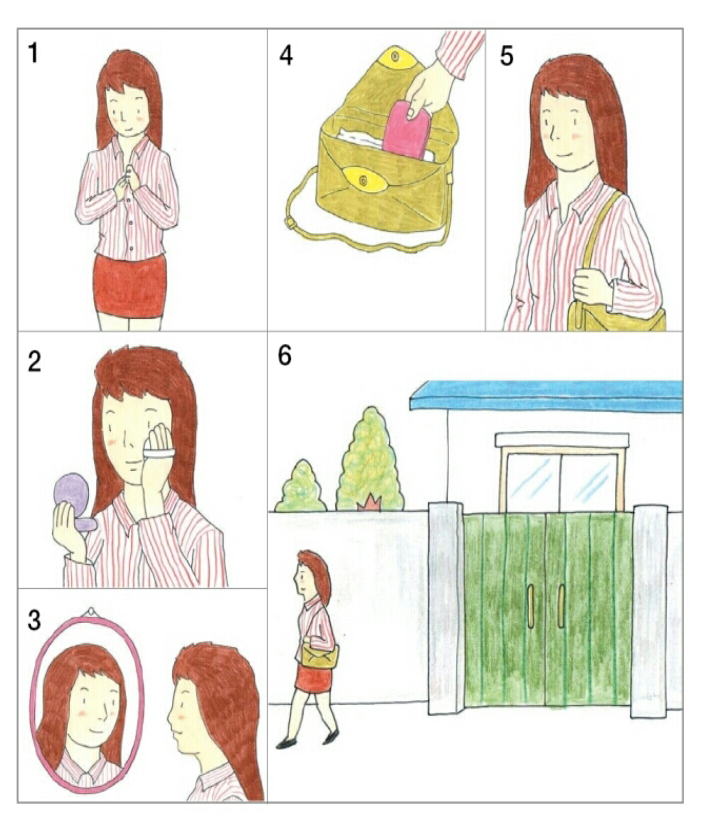 1

4

5

2

6

3