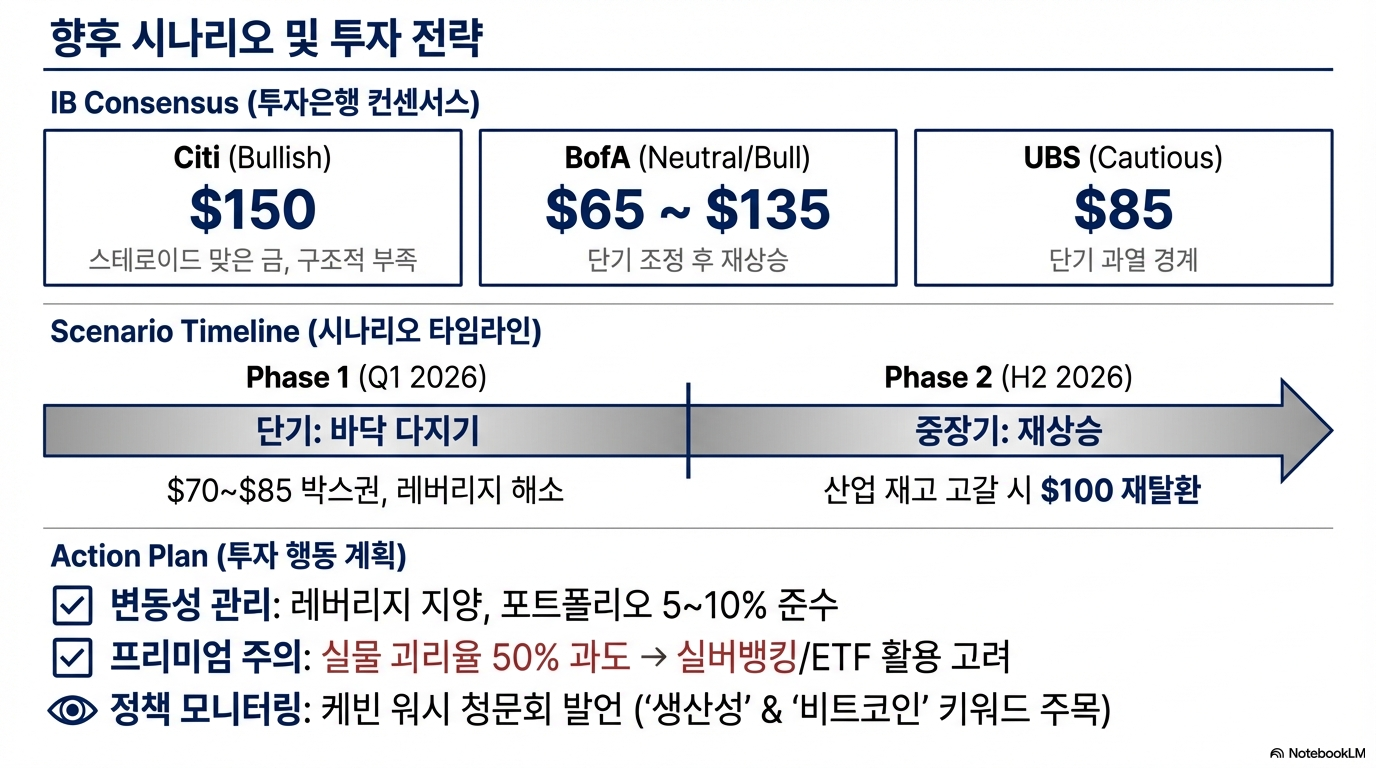 향후 시나리오 및 투자 전략

IB Consensus (투자은행 컨센서스)

Citi (Bullish)
$150
스테로이드 맞은 금, 구조적 부족

BofA (Neutral/Bull)
$65 ~ $135
단기 조정 후 재상승

UBS (Cautious)
$85
단기 과열 경계

Scenario Timeline (시나리오 타임라인)

Phase 1 (Q1 2026)
단기: 바닥 다지기
$70~$85 박스권, 레버리지 해소

Phase 2 (H2 2026)
중장기: 재상승
산업 재고 고갈 시 $100 재탈환

Action Plan (투자 행동 계획)

☑ 변동성 관리: 레버리지 지양, 포트폴리오 5~10% 준수
☑ 프리미엄 주의: 실물 괴리율 50% 과도 → 실버뱅킹/ETF 활용 고려
정책 모니터링: 케빈 워시 청문회 발언 ('생산성' & '비트코인' 키워드 주목)

NotebookLM