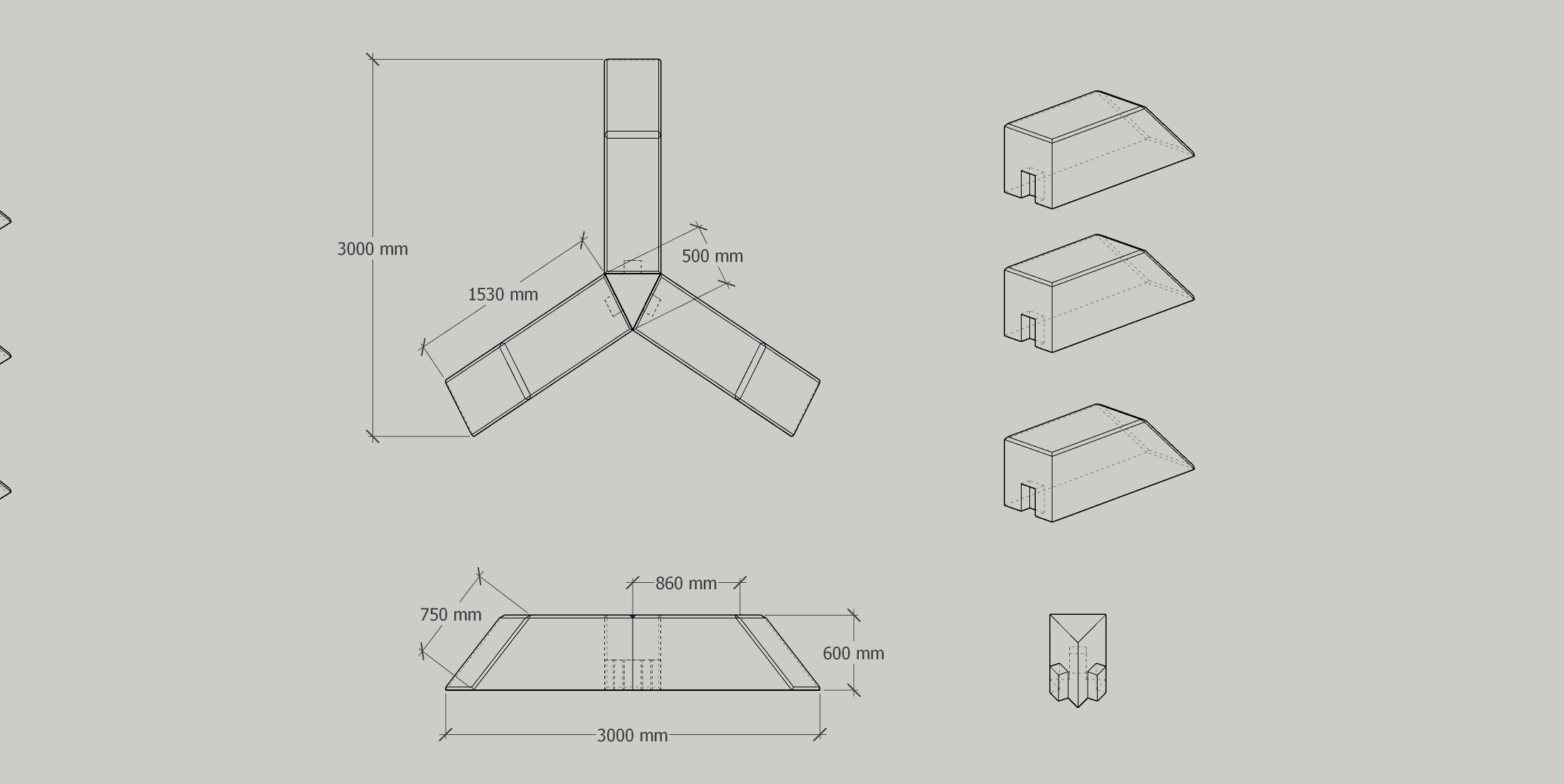 3000 mm
1530 mm
500 mm
750 mm
860 mm
600 mm
3000 mm