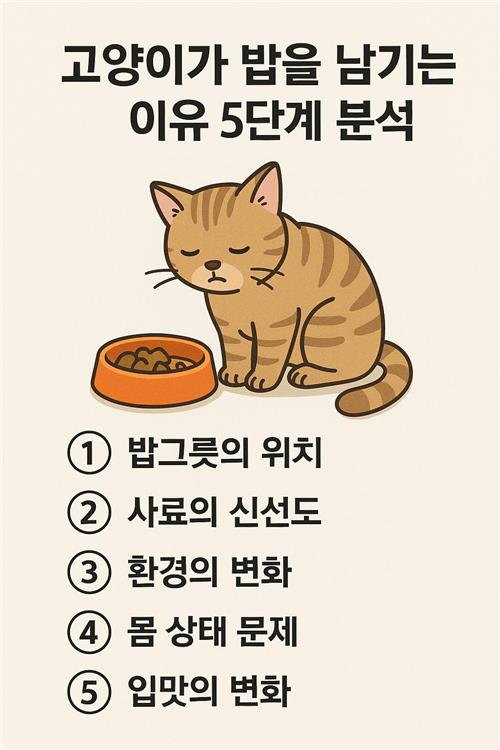 고양이가 밥을 남기는 이유 5단계 분석

① 밥그릇의 위치

② 사료의 신선도

③ 환경의 변화

④ 몸 상태 문제

⑤ 입맛의 변화