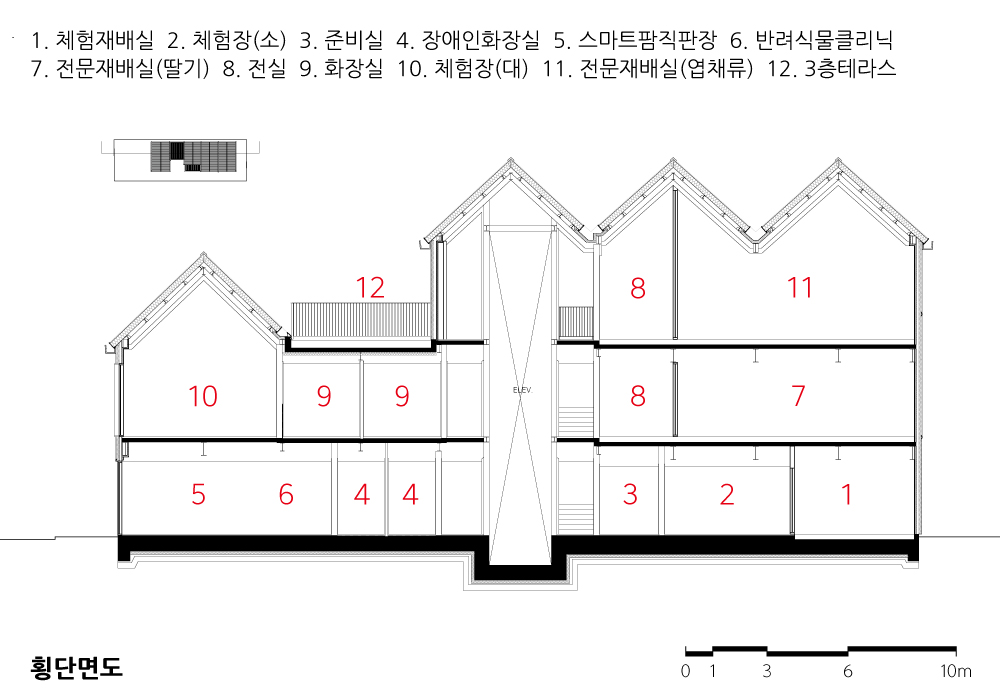 1. 체험재배실 2. 체험장(소) 3. 준비실 4. 장애인화장실 5. 스마트팜직판장 6. 반려식물클리닉
7. 전문재배실(딸기) 8. 전실 9. 화장실 10. 체험장(대) 11. 전문재배실(엽채류) 12. 3층테라스

12

8

11

10

9

9

ELEV.

8

7

5

6

4

4

3

2

1

횡단면도

0 1 3 6 10m