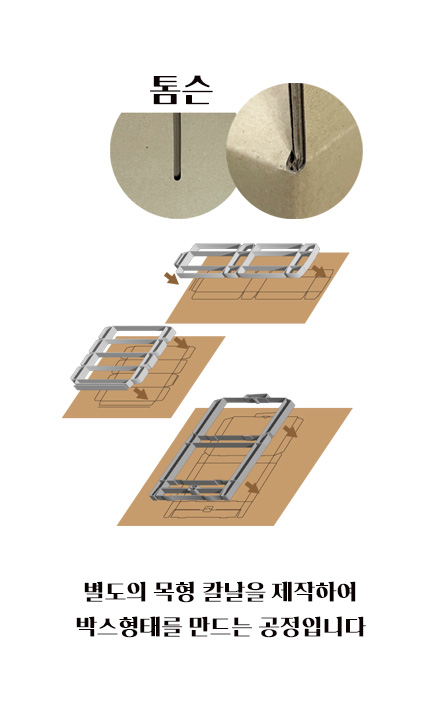 톰슨

별도의 목형 칼날을 제작하여
박스형태를 만드는 공정입니다