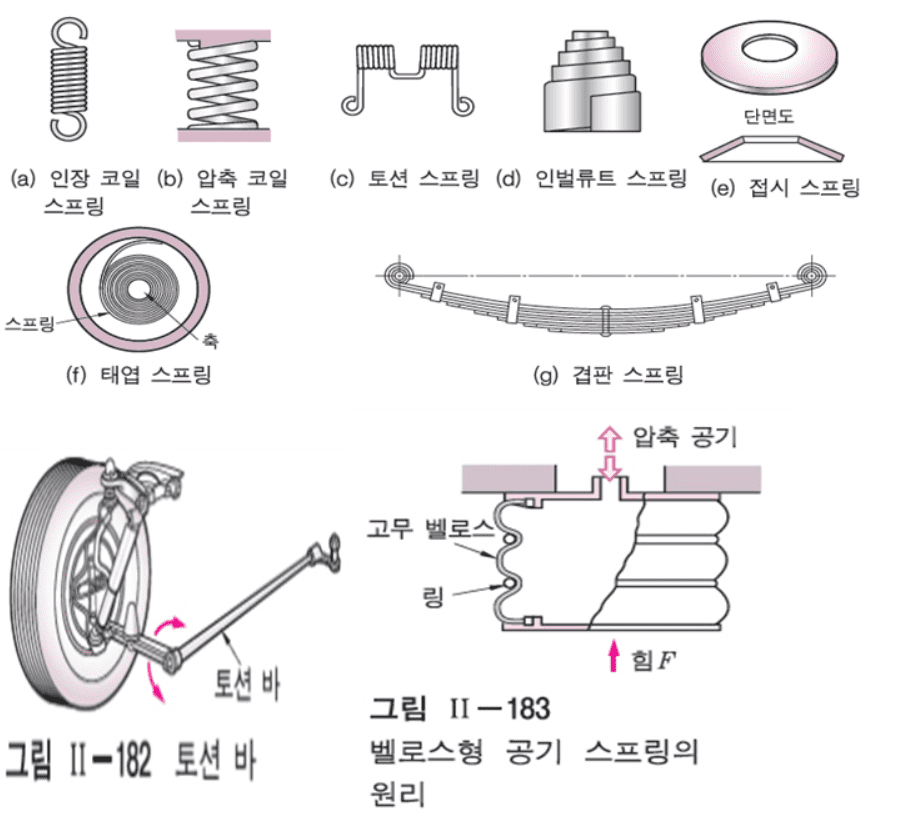 (a) 인장 코일 스프링

(b) 압축 코일 스프링

(c) 토션 스프링

(d) 인벌류트 스프링

단면도

(e) 접시 스프링

스프링

축

(f) 태엽 스프링

(g) 겹판 스프링

토션 바

그림 II－182 토션 바

압축 공기

고무 벨로스

링

힘 $F$

그림 II－183
벨로스형 공기 스프링의 원리