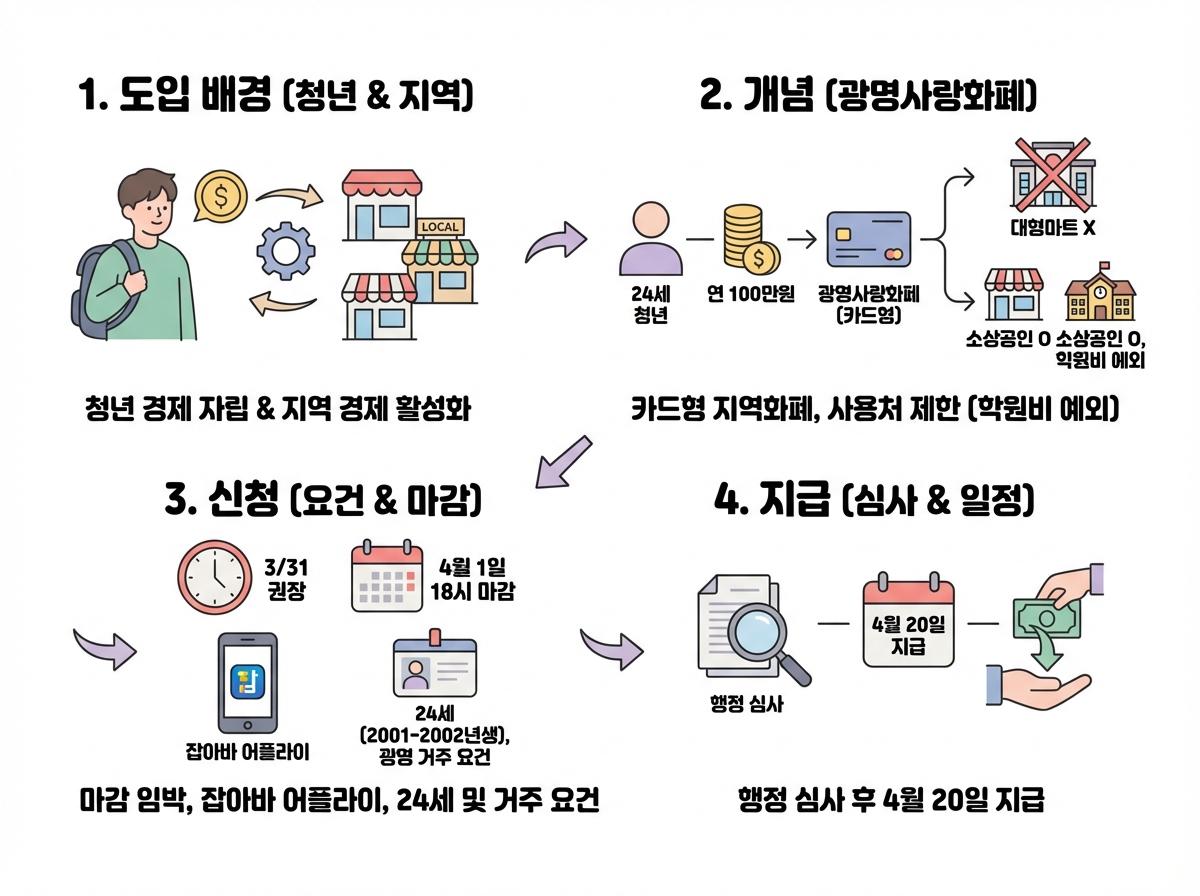 1. 도입 배경 (청년 & 지역)

LOCAL

청년 경제 자립 & 지역 경제 활성화

2. 개념 (광명사랑화폐)

24세 청년

연 100만원

광명사랑화폐 (카드형)

대형마트 X

소상공인 O

소상공인 O, 학원비 예외

카드형 지역화폐, 사용처 제한 (학원비 예외)

3. 신청 (요건 & 마감)

3/31 권장

4월 1일 18시 마감

잡

잡아바 어플라이

24세 (2001-2002년생), 광명 거주 요건

마감 임박, 잡아바 어플라이, 24세 및 거주 요건

4. 지급 (심사 & 일정)

행정 심사

4월 20일 지급

행정 심사 후 4월 20일 지급