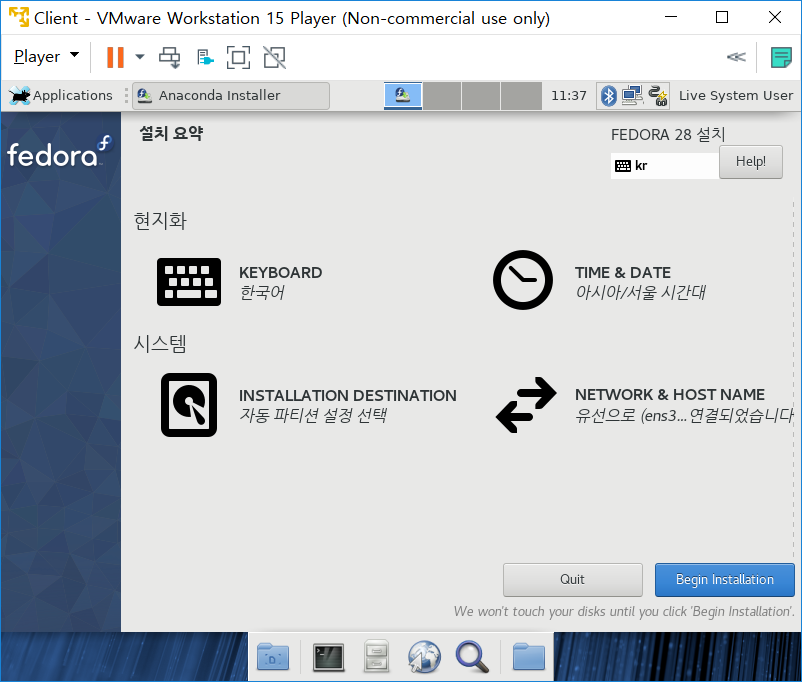 Client - VMware Workstation 15 Player (Non-commercial use only)

Player

Applications
Anaconda Installer
11:37
Live System User

fedora

설치 요약

FEDORA 28 설치
kr
Help!

현지화

KEYBOARD
한국어

TIME & DATE
아시아/서울 시간대

시스템

INSTALLATION DESTINATION
자동 파티션 설정 선택

NETWORK & HOST NAME
유선으로 (ens3... 연결되었습니다

Quit
Begin Installation

We won't touch your disks until you click 'Begin Installation'.