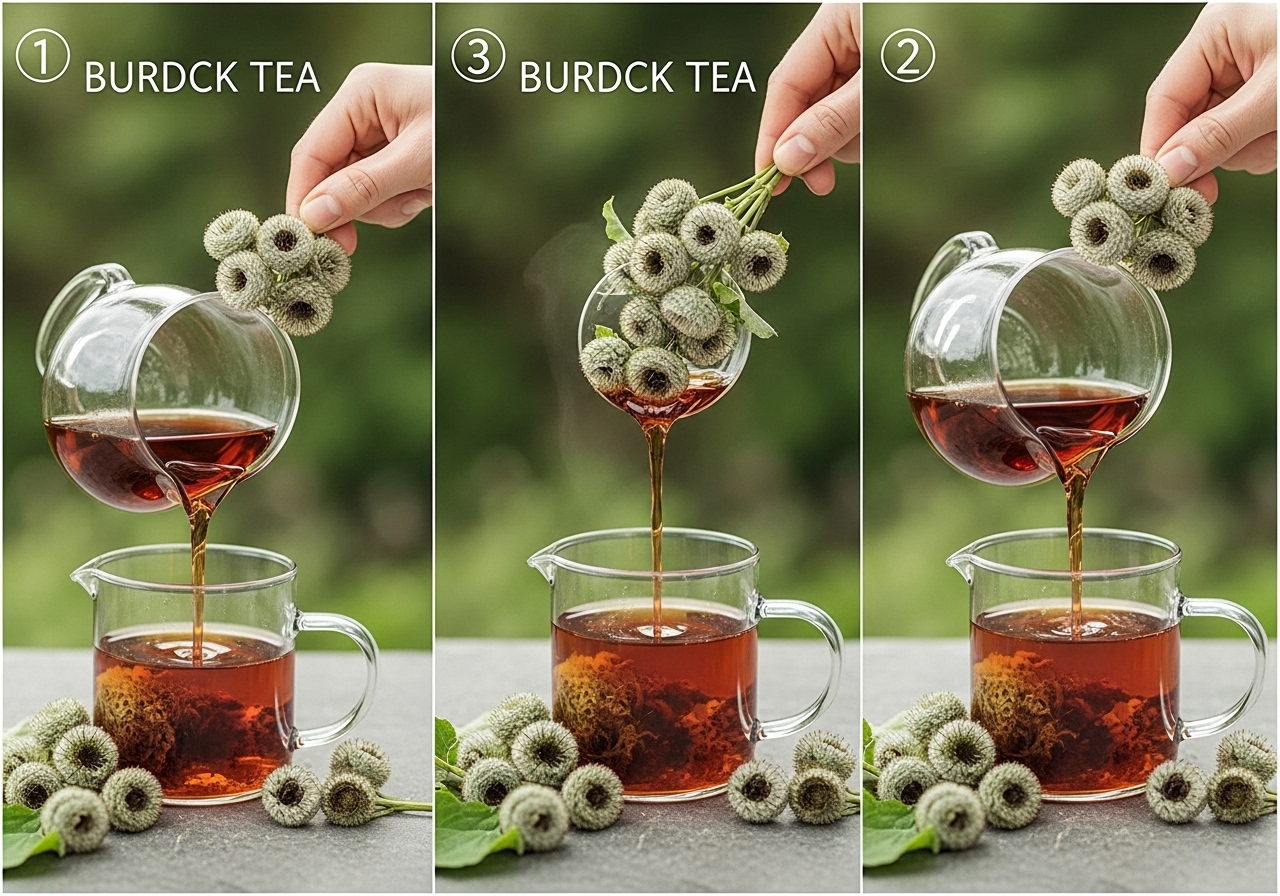 ① BURDCK TEA

③ BURDCK TEA

②