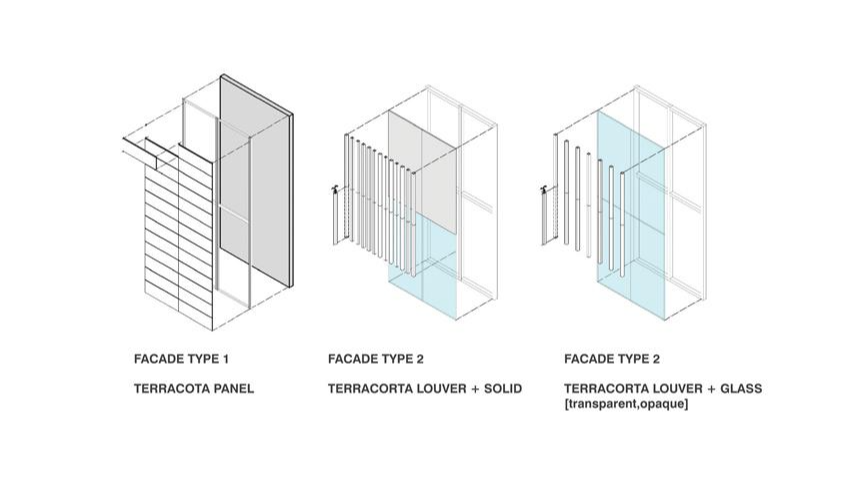 FACADE TYPE 1

TERRACOTA PANEL

FACADE TYPE 2

TERRACORTA LOUVER + SOLID

FACADE TYPE 2

TERRACORTA LOUVER + GLASS
[transparent,opaque]